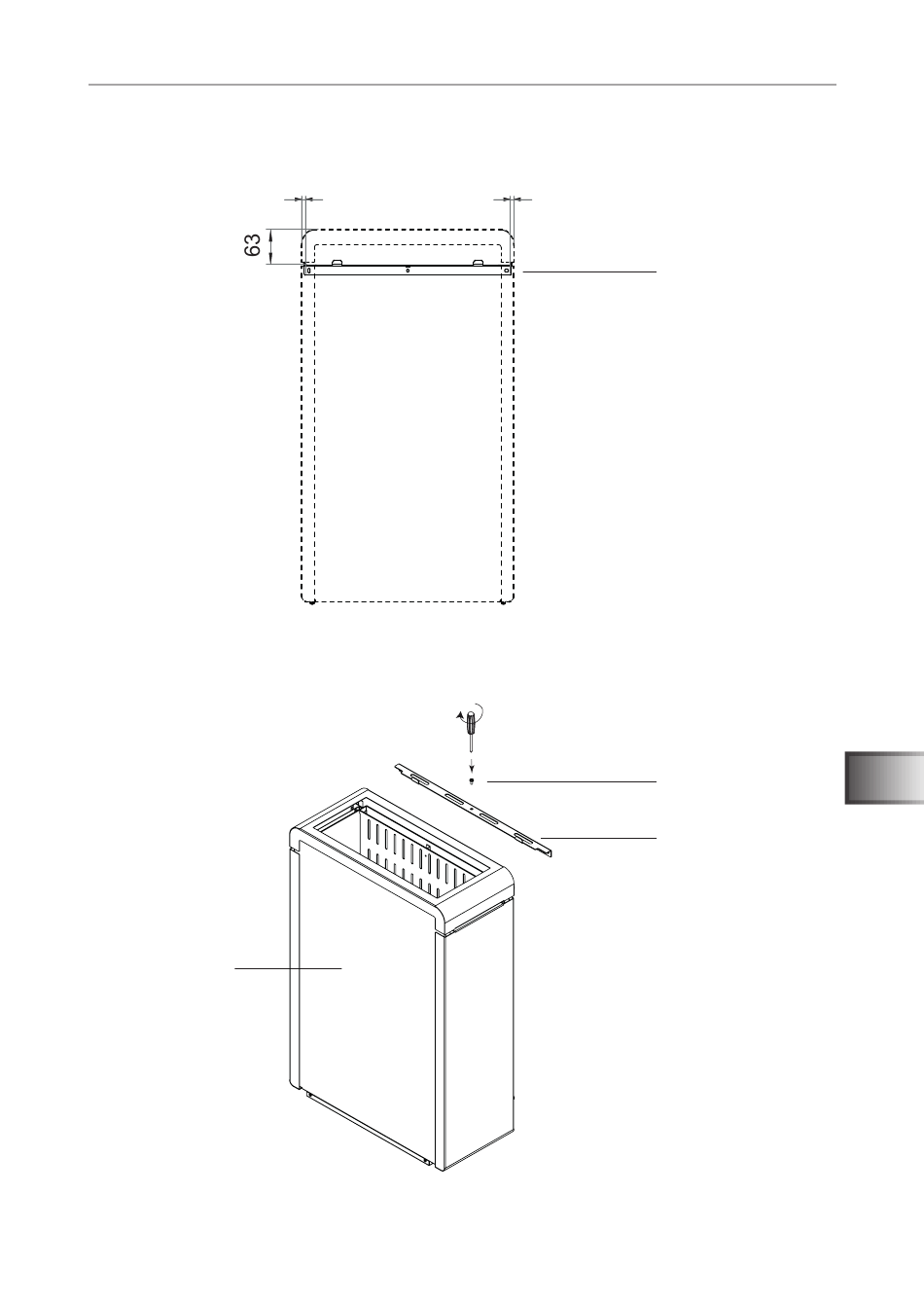 63