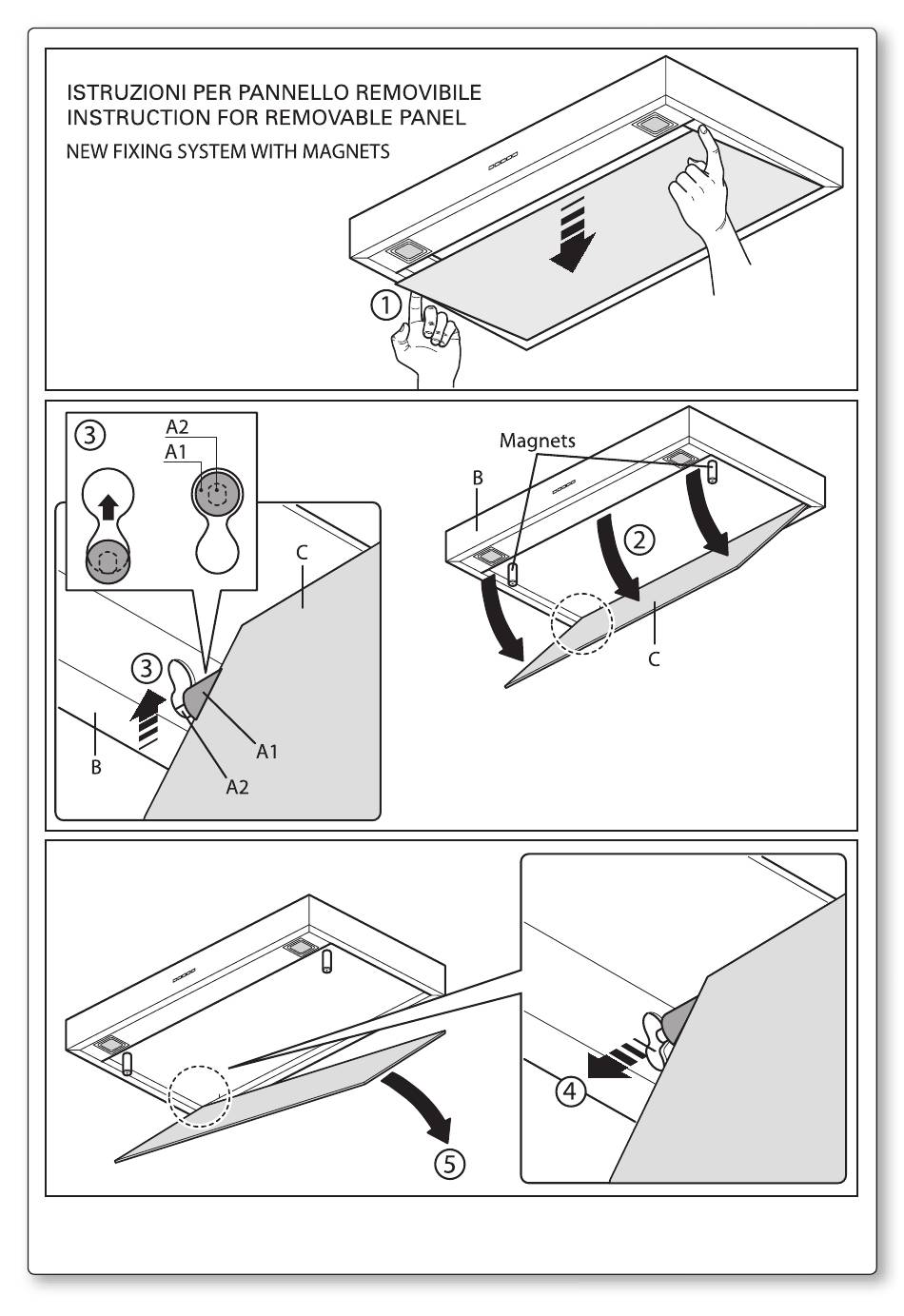 ISTRUZIONI PER PANNELLO REMOVIBILE
INSTRUCTION FOR REMOVABLE PANEL
NEW FIXING SYSTEM WITH MAGNETS

①

③
A2
A1
C
③
B
A1
A2

Magnets
B
②
C

④
⑤