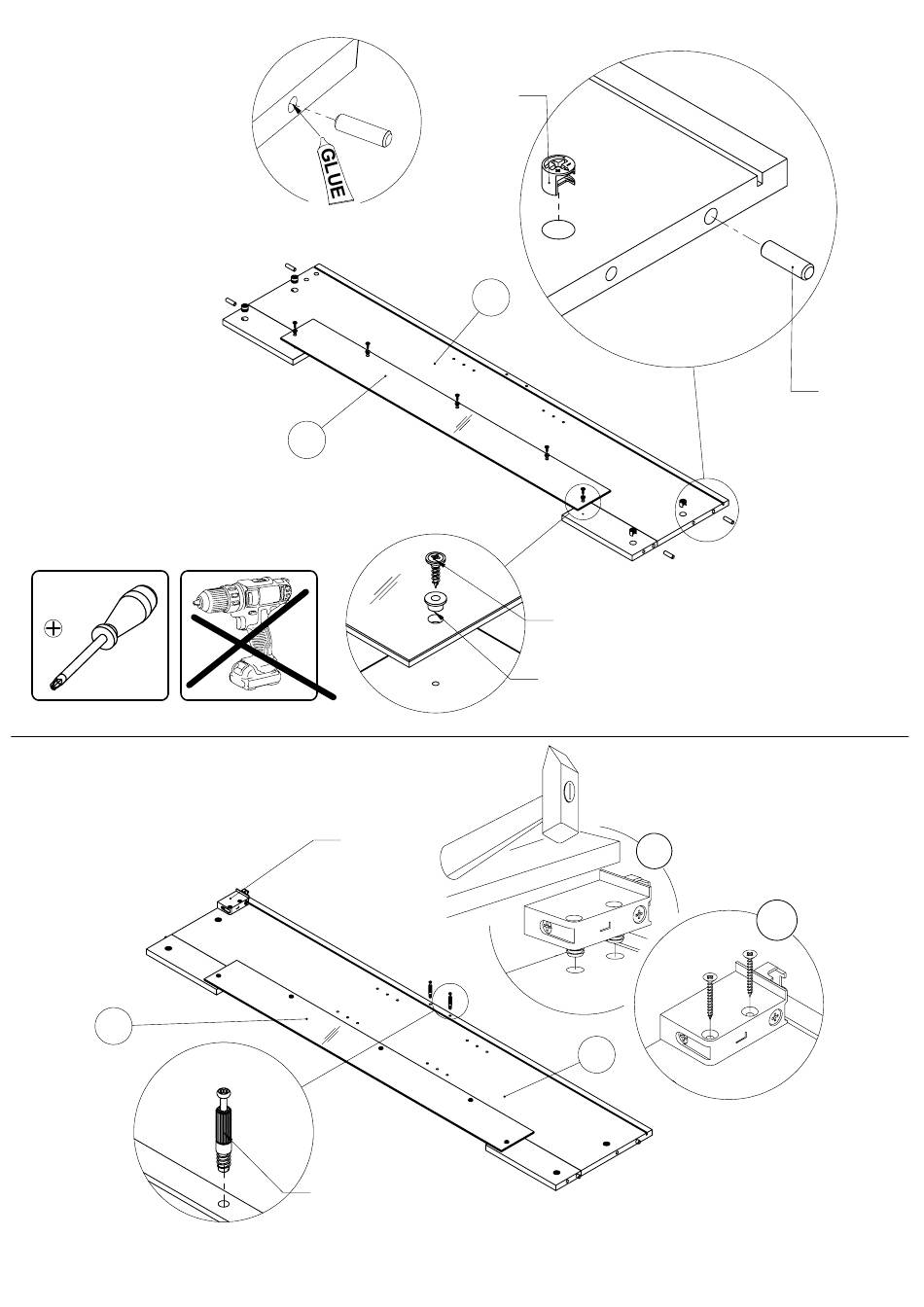 GLUE