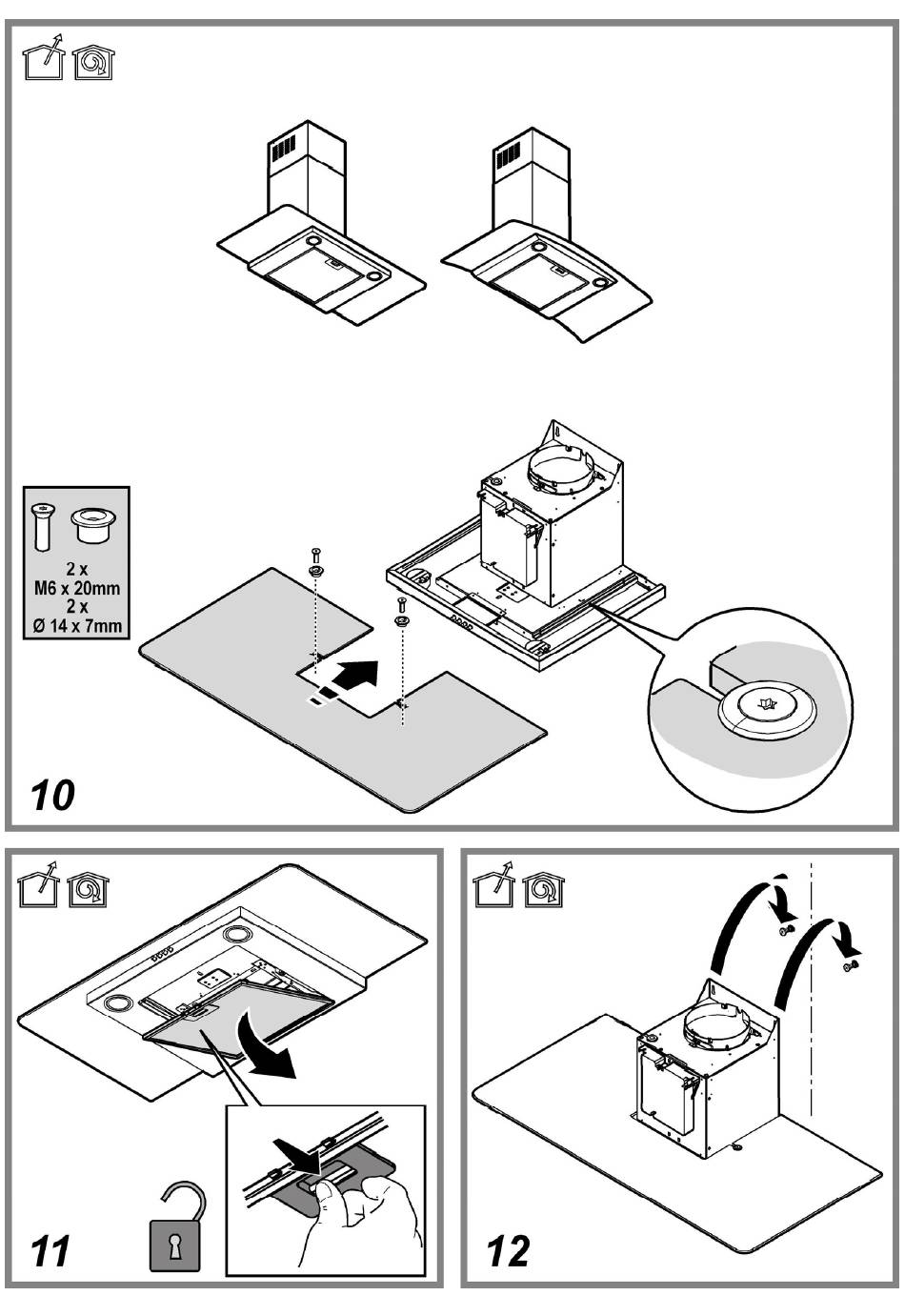 2 x
M6 x 20mm
2 x
Ø 14 x 7mm

10

11

12