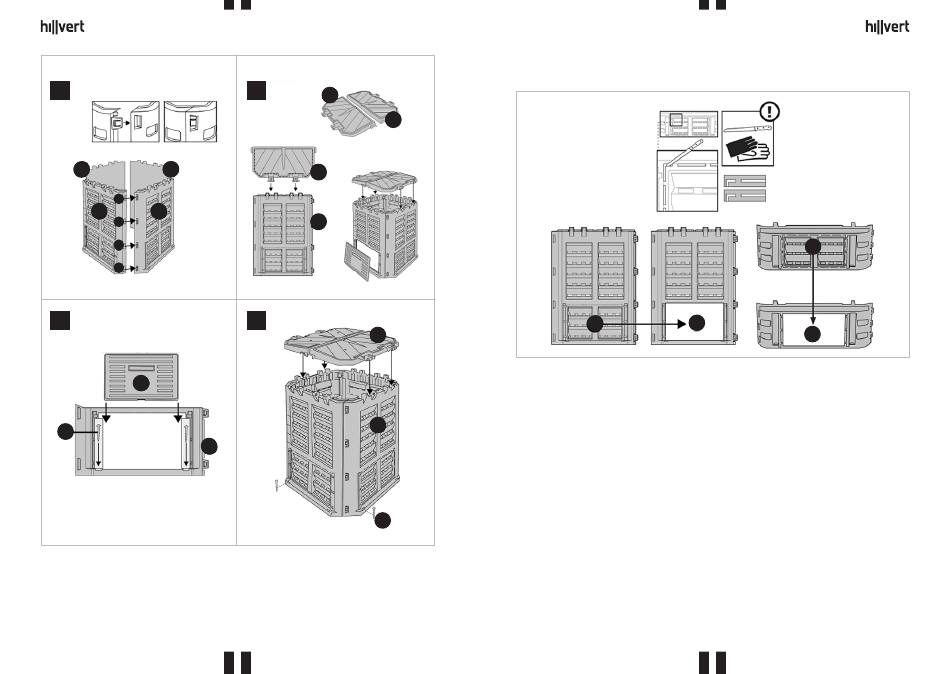 hillvert

hillvert