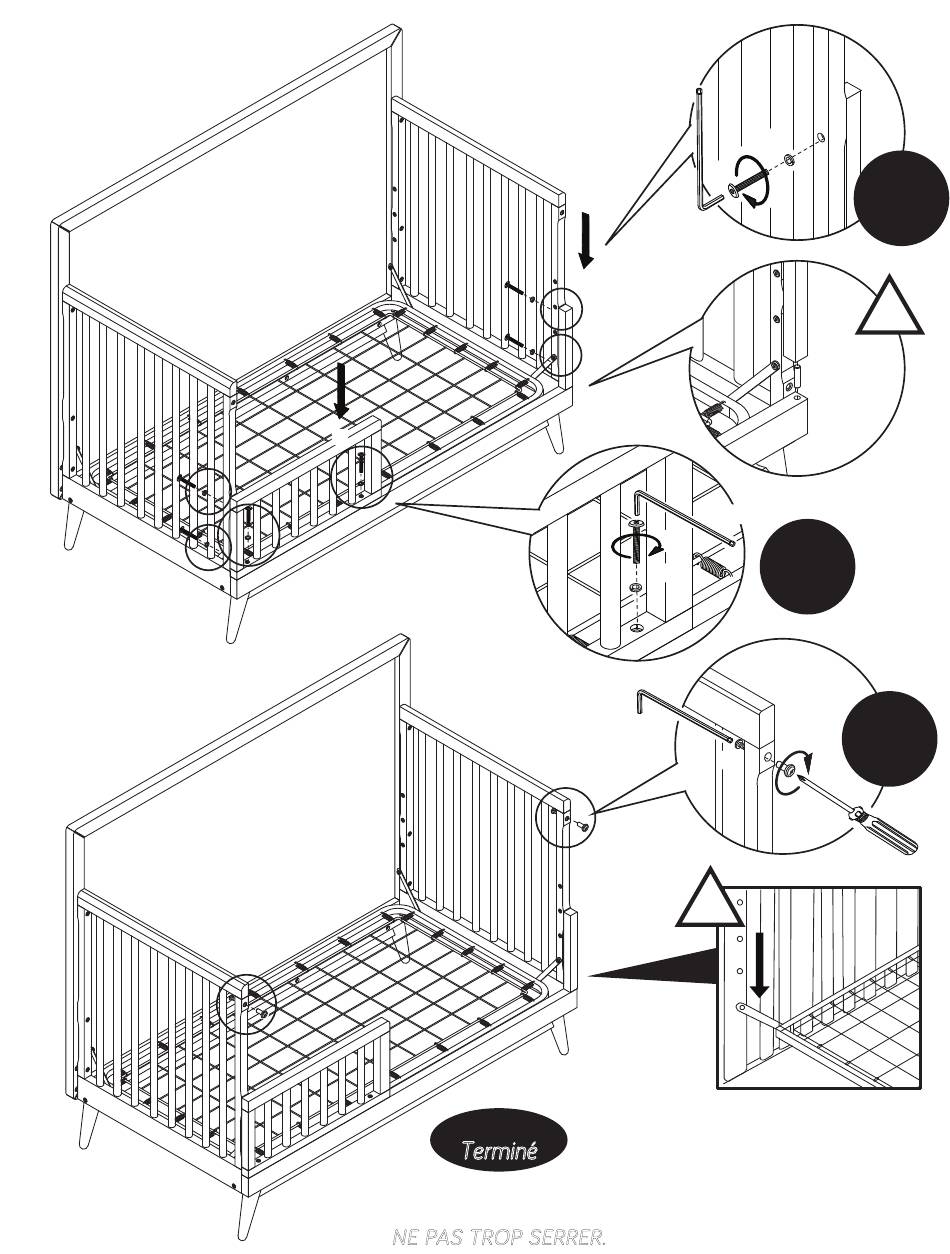 Terminé

NE PAS TROP SERRER.