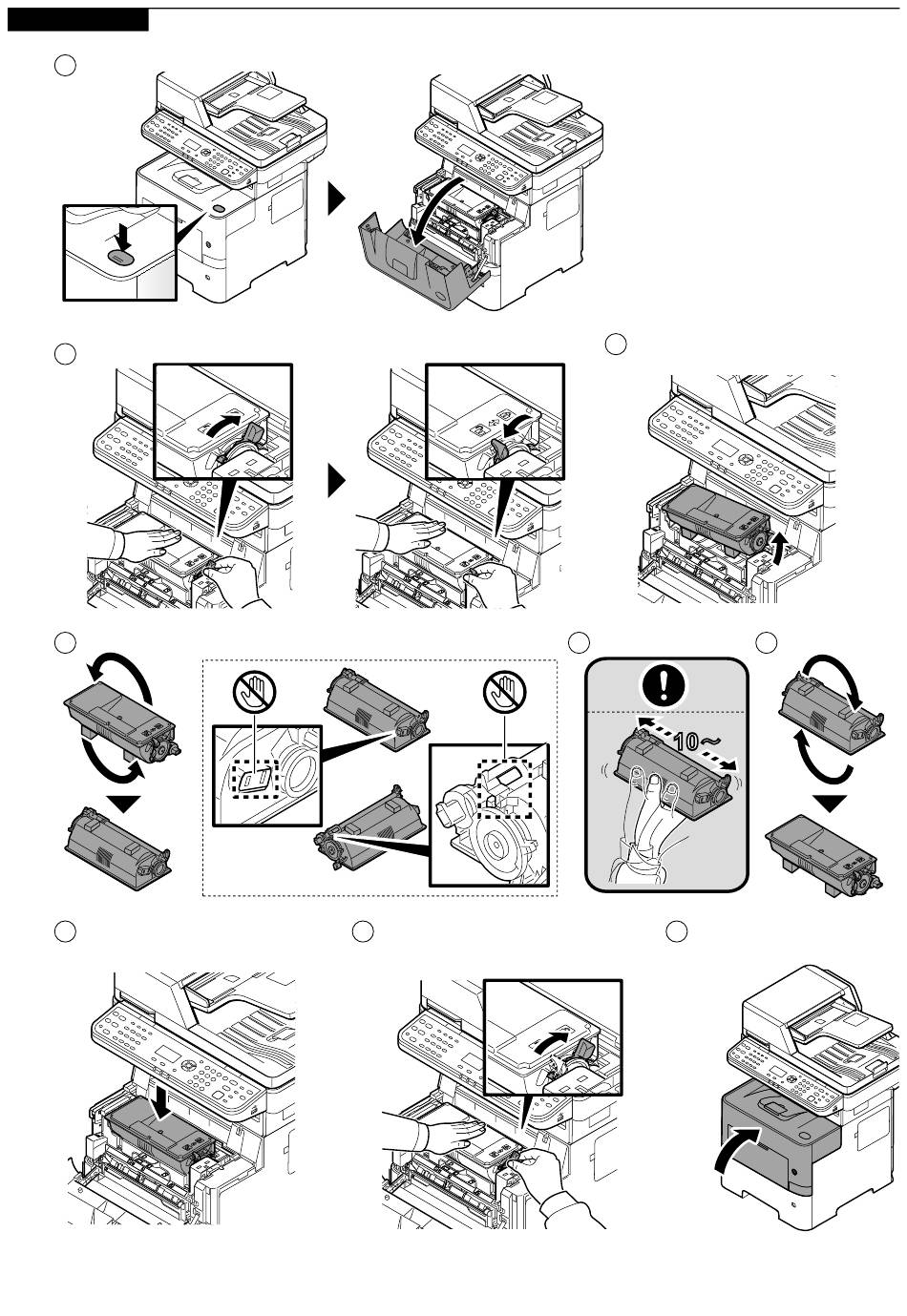 10~