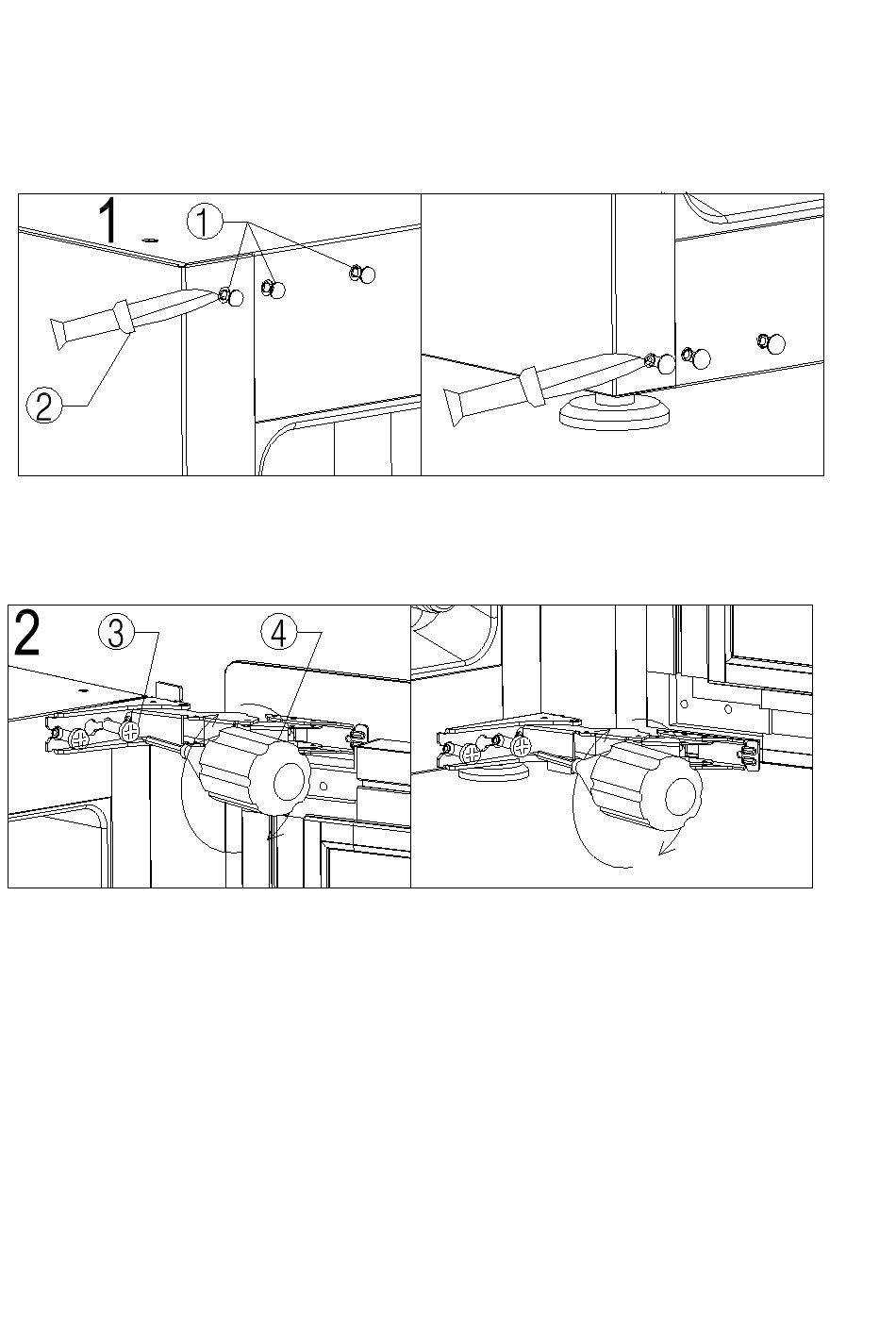 1
1
2
2
3
4