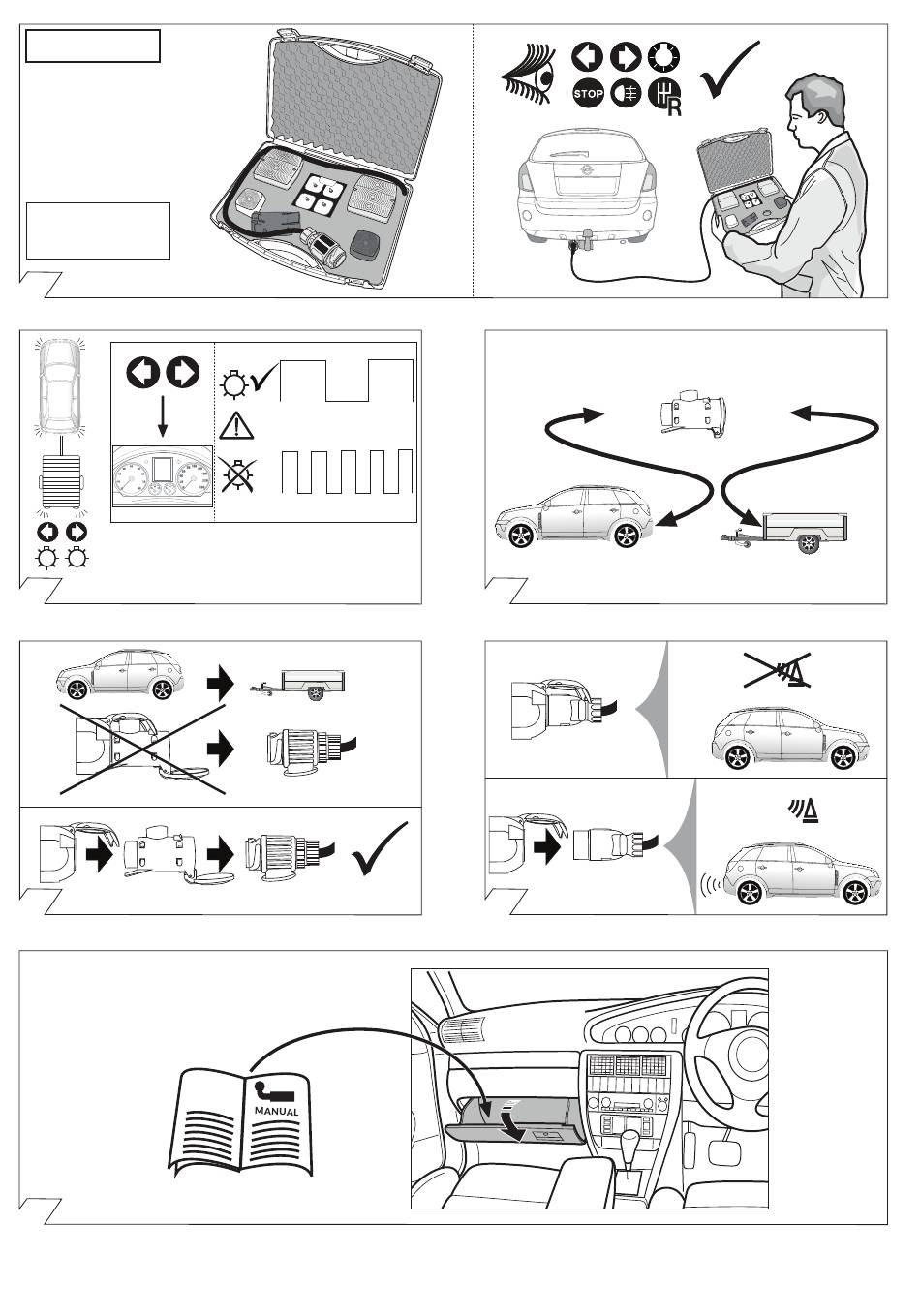 STOP

R

MANUAL