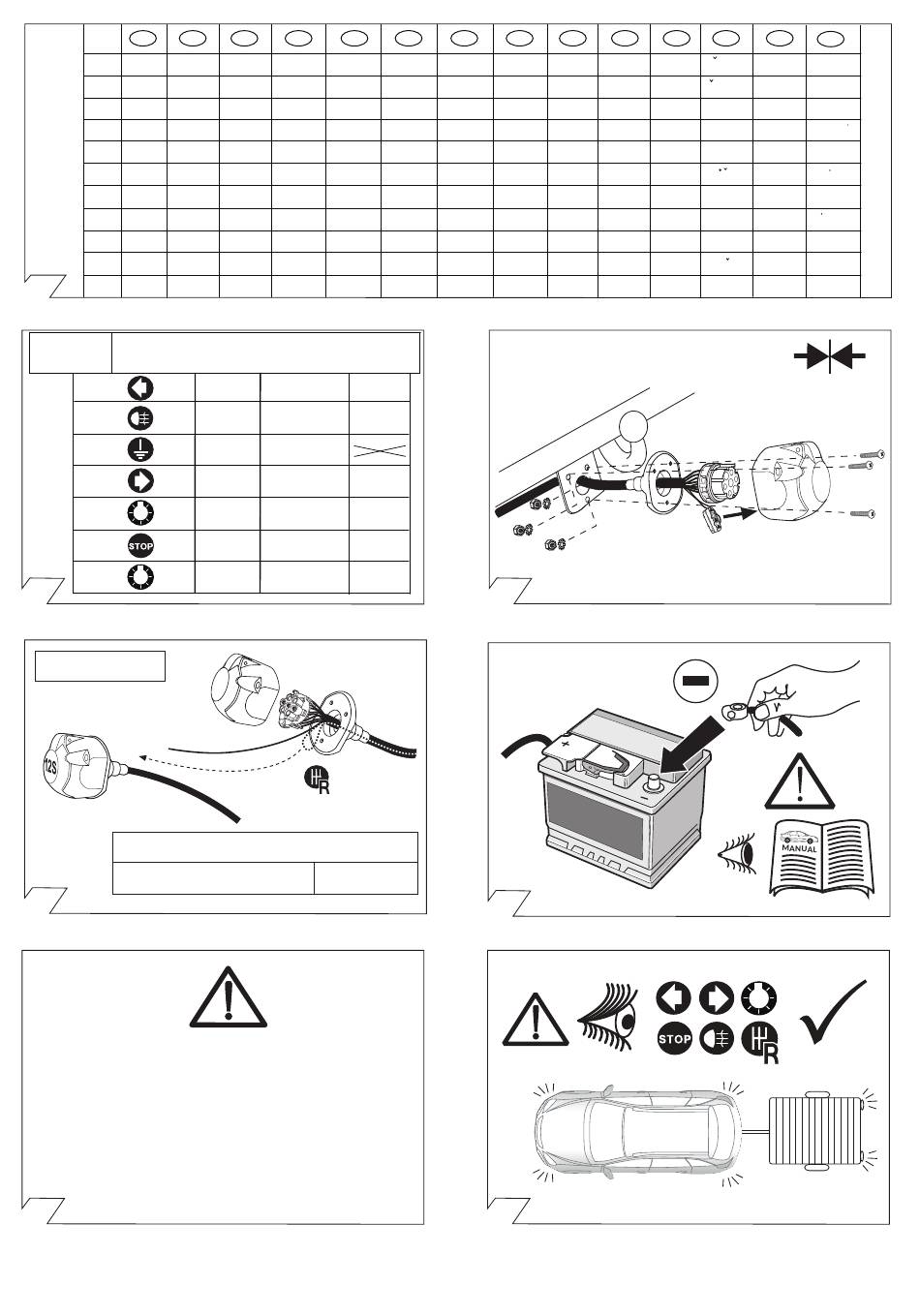 STOP

12S

R

MANUAL

STOP

R