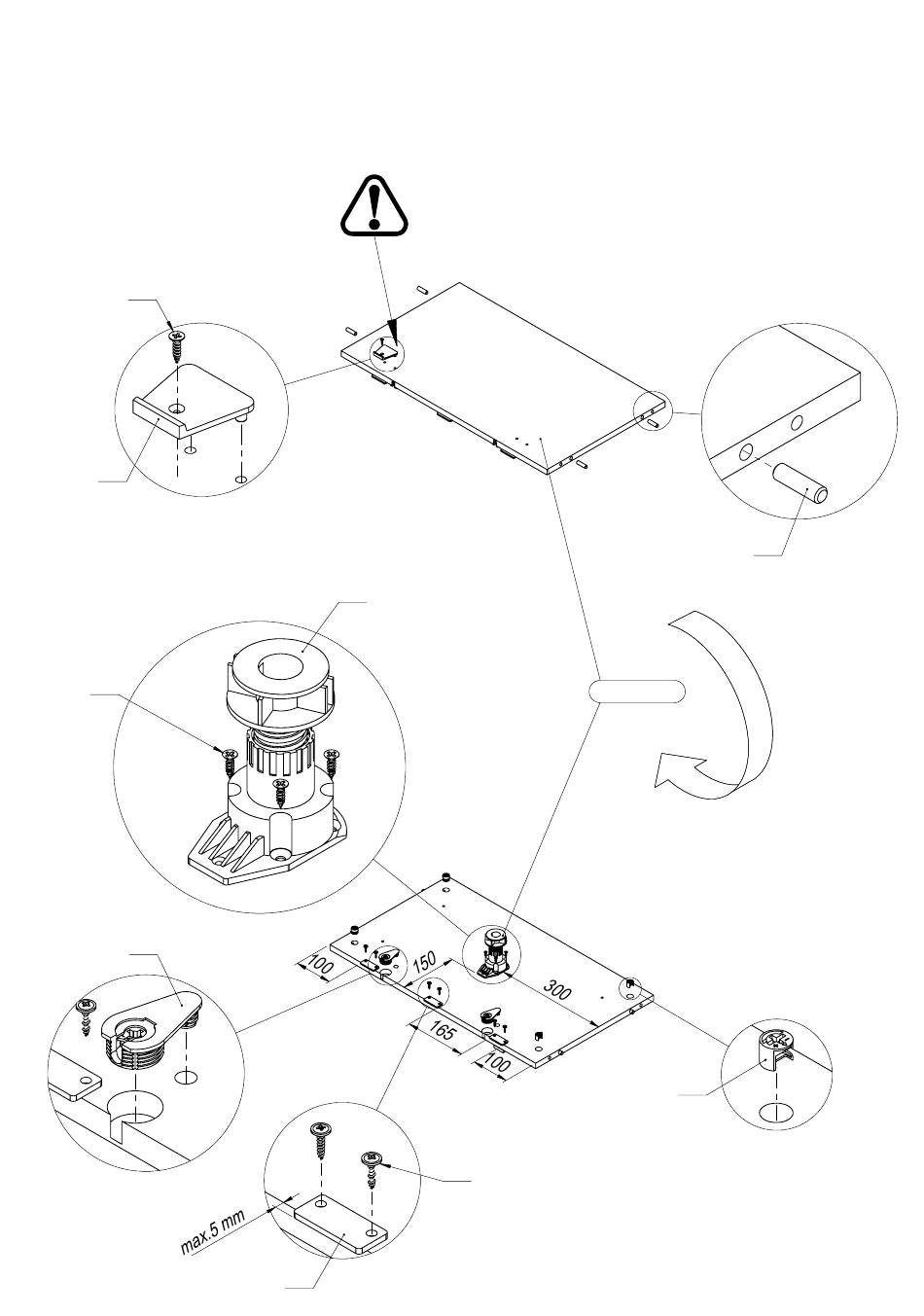 100
150
300
165
100
max.5 mm