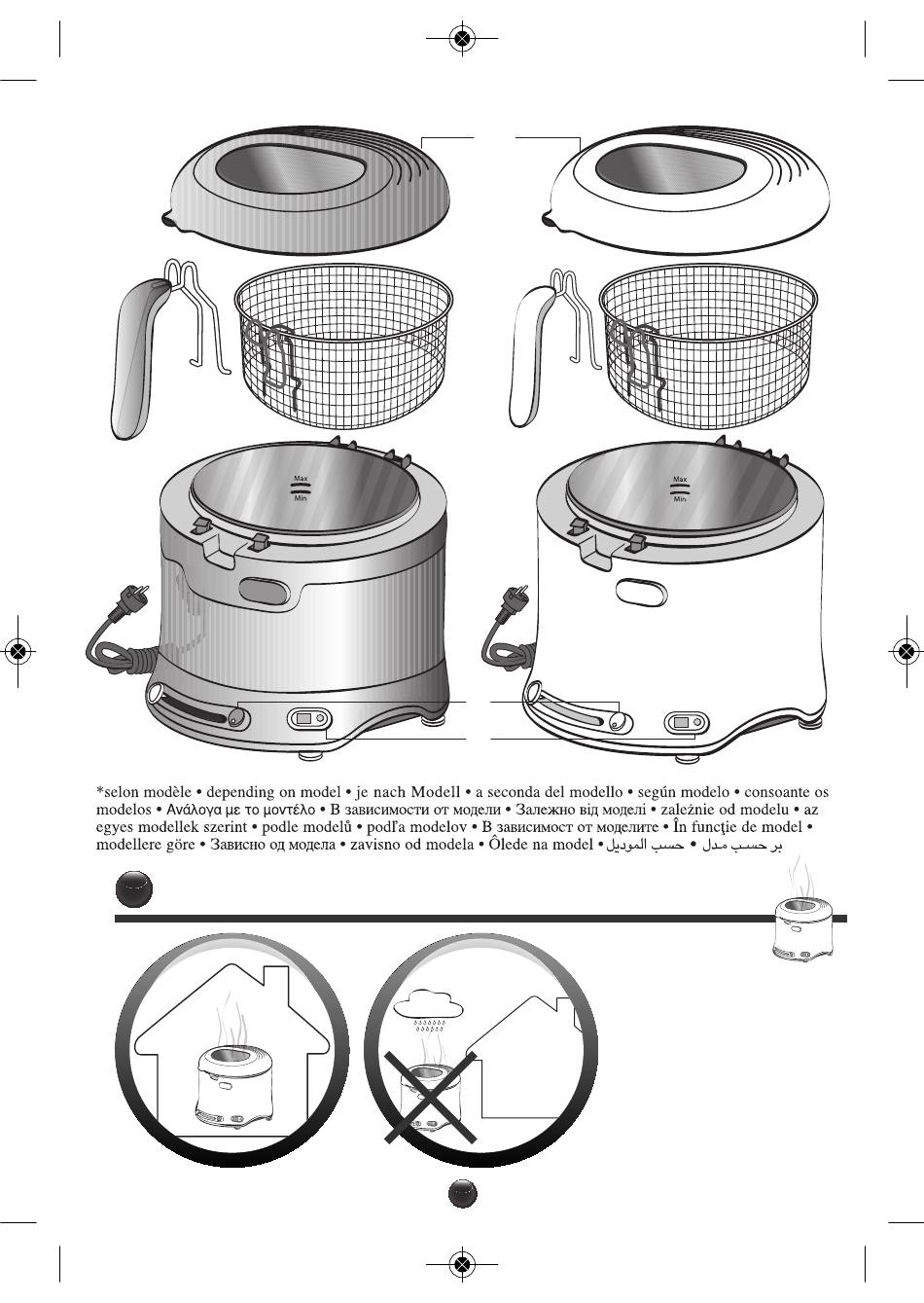 Max
Min

Max
Min

*selon modèle • depending on model • je nach Modell • a seconda del modello • según modelo • consoante os modelos • Ανάλογα με το μοντέλο • В зависимости от модели • Залежно від моделі • zależnie od modelu • az egyes modellek szerint • podle modelů • podľa modelov • В зависимост от моделите • În funcţie de model • modellere göre • Зависно од модела • zavisno od modela • Ôlede na model • حسب الموديل • بر حسب مدل