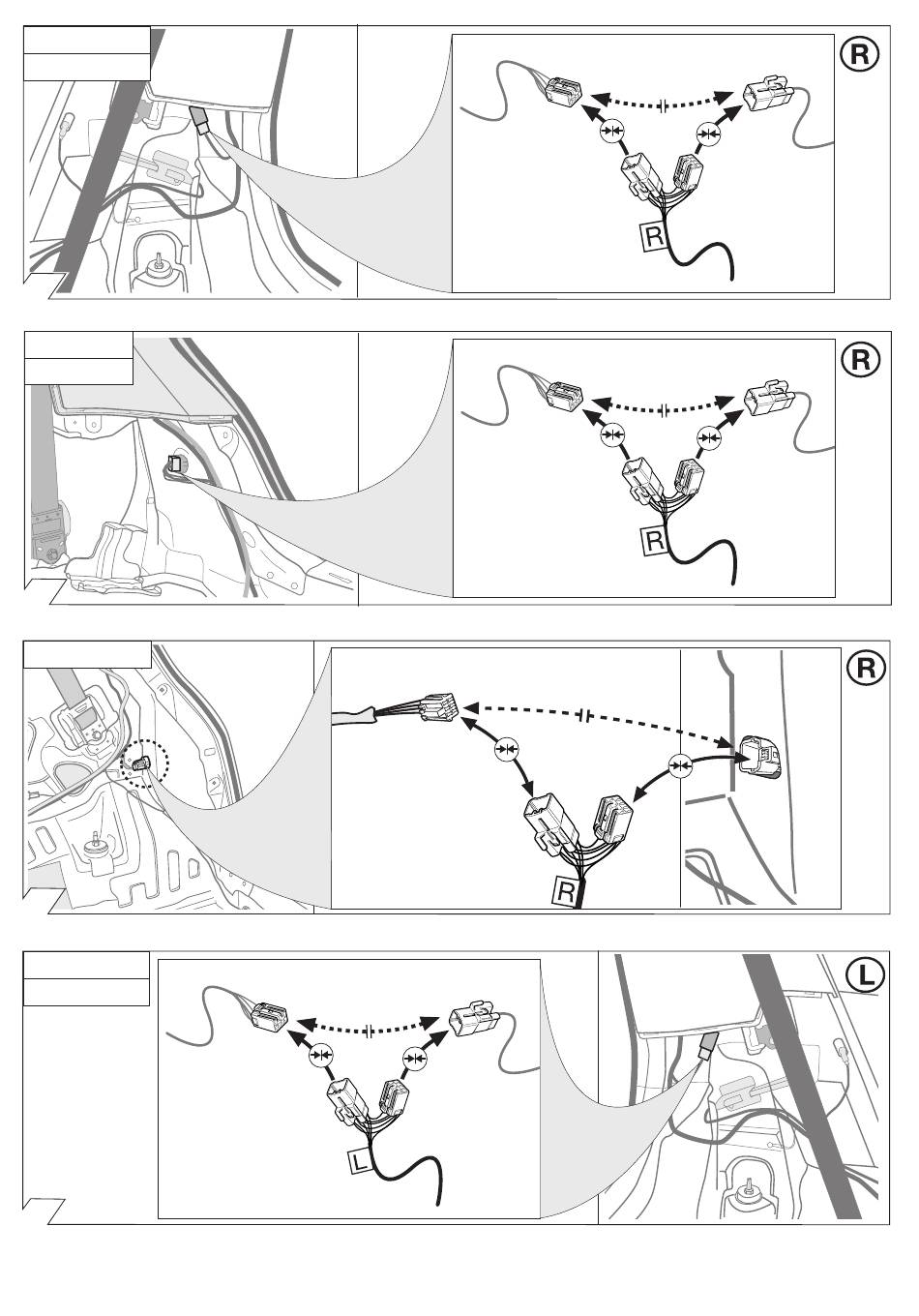 R

R

R

R

R

R

L

L