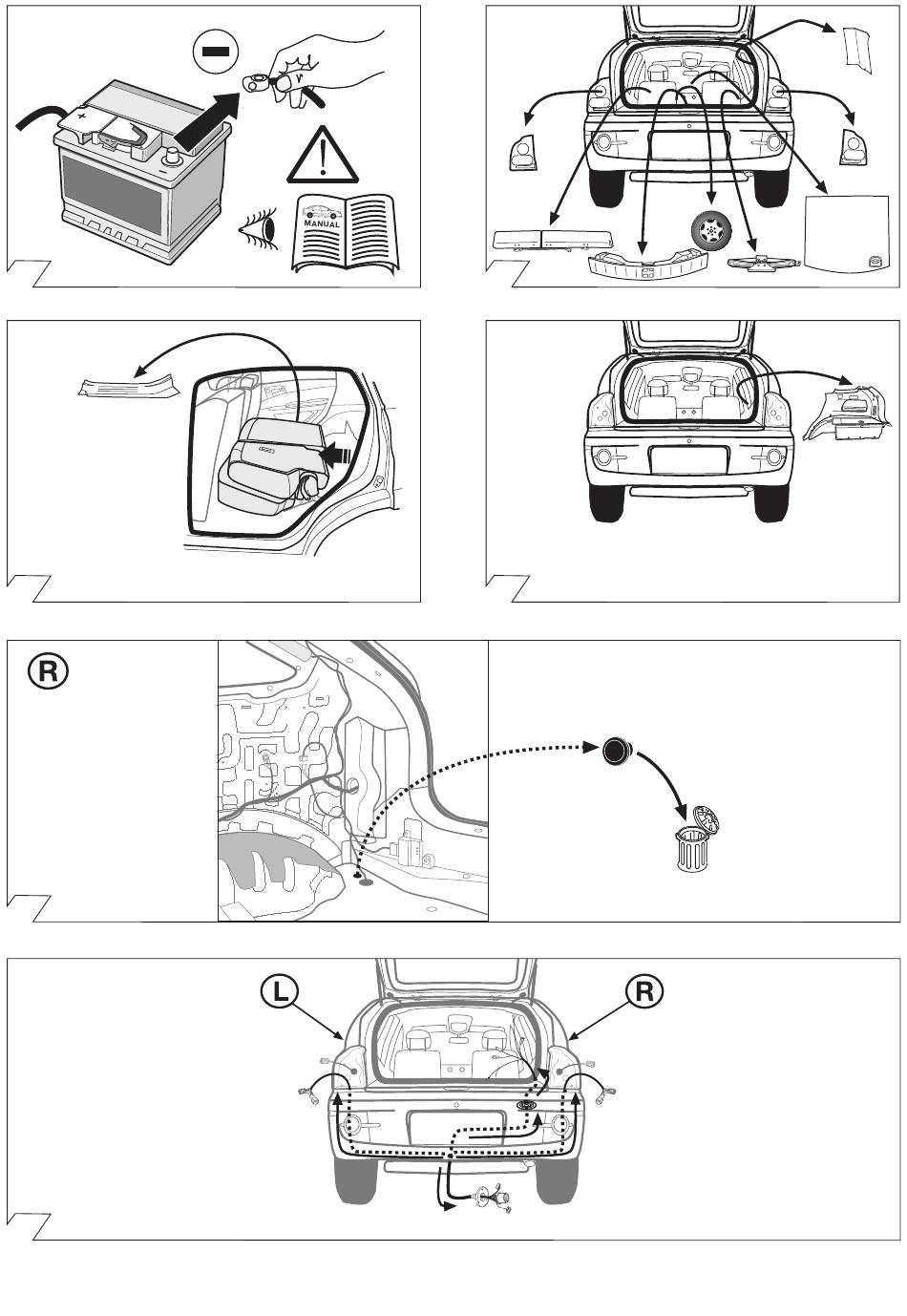 MANUAL

R

L

R