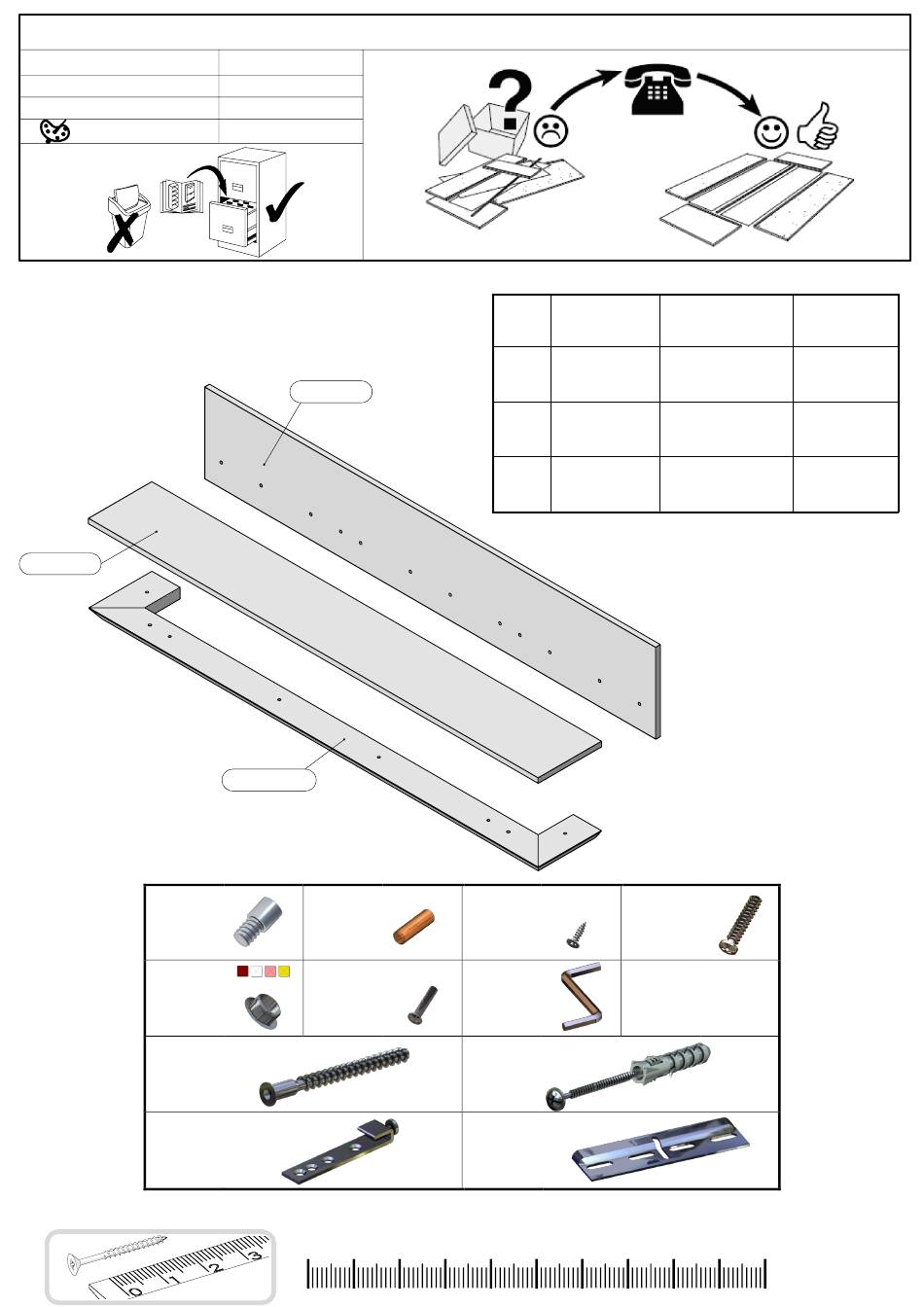 0 1 2 3