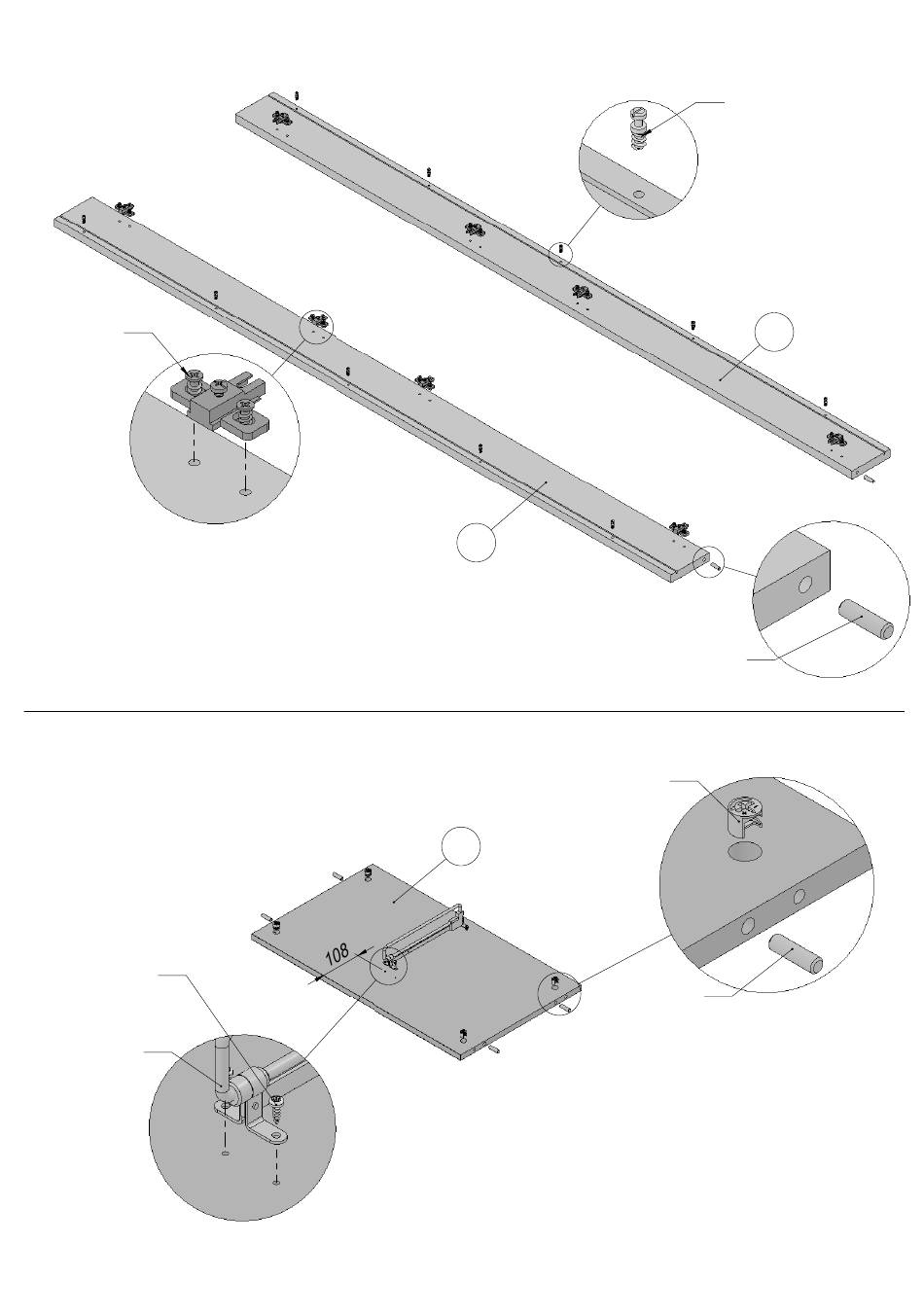 108