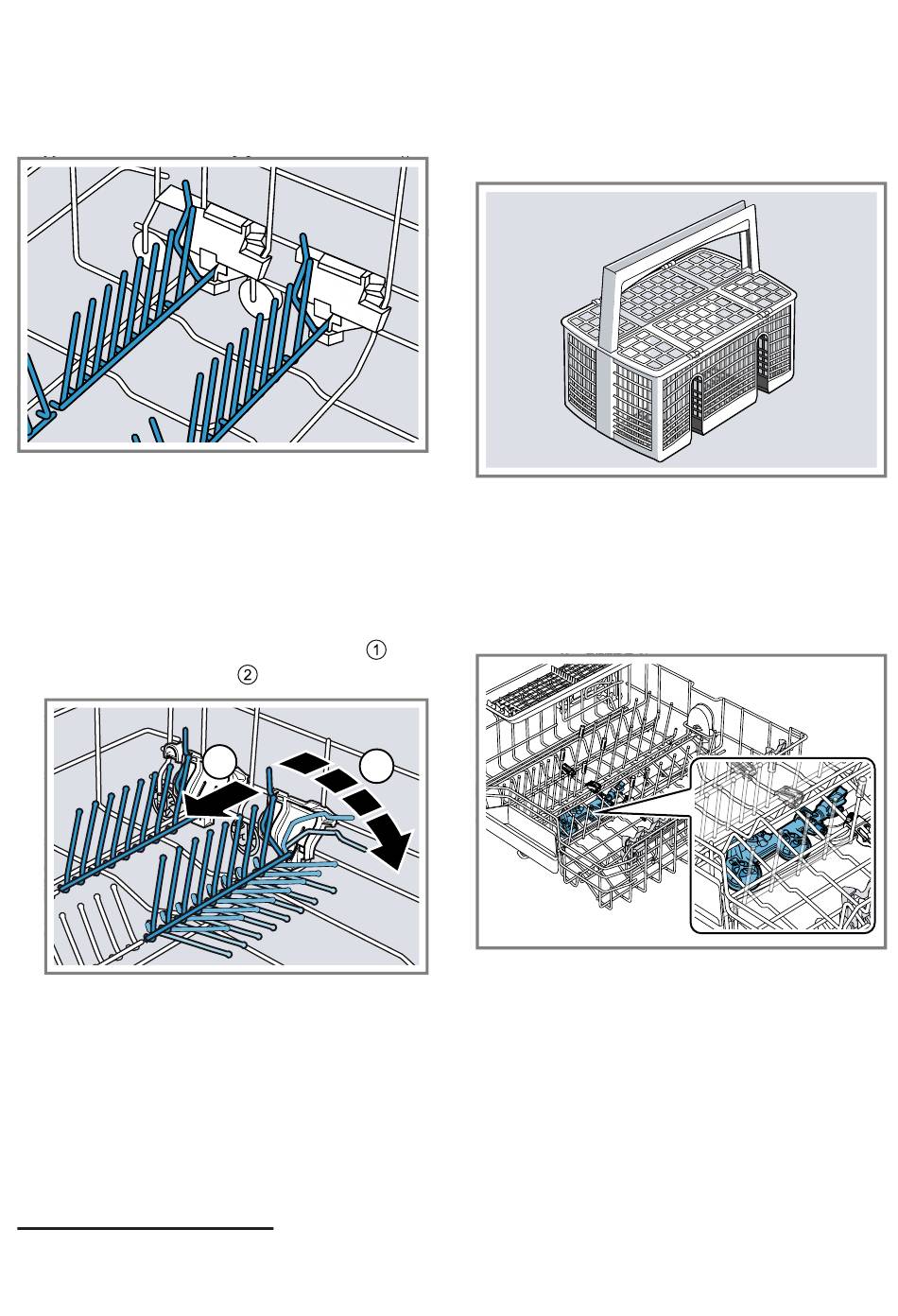 ①
②