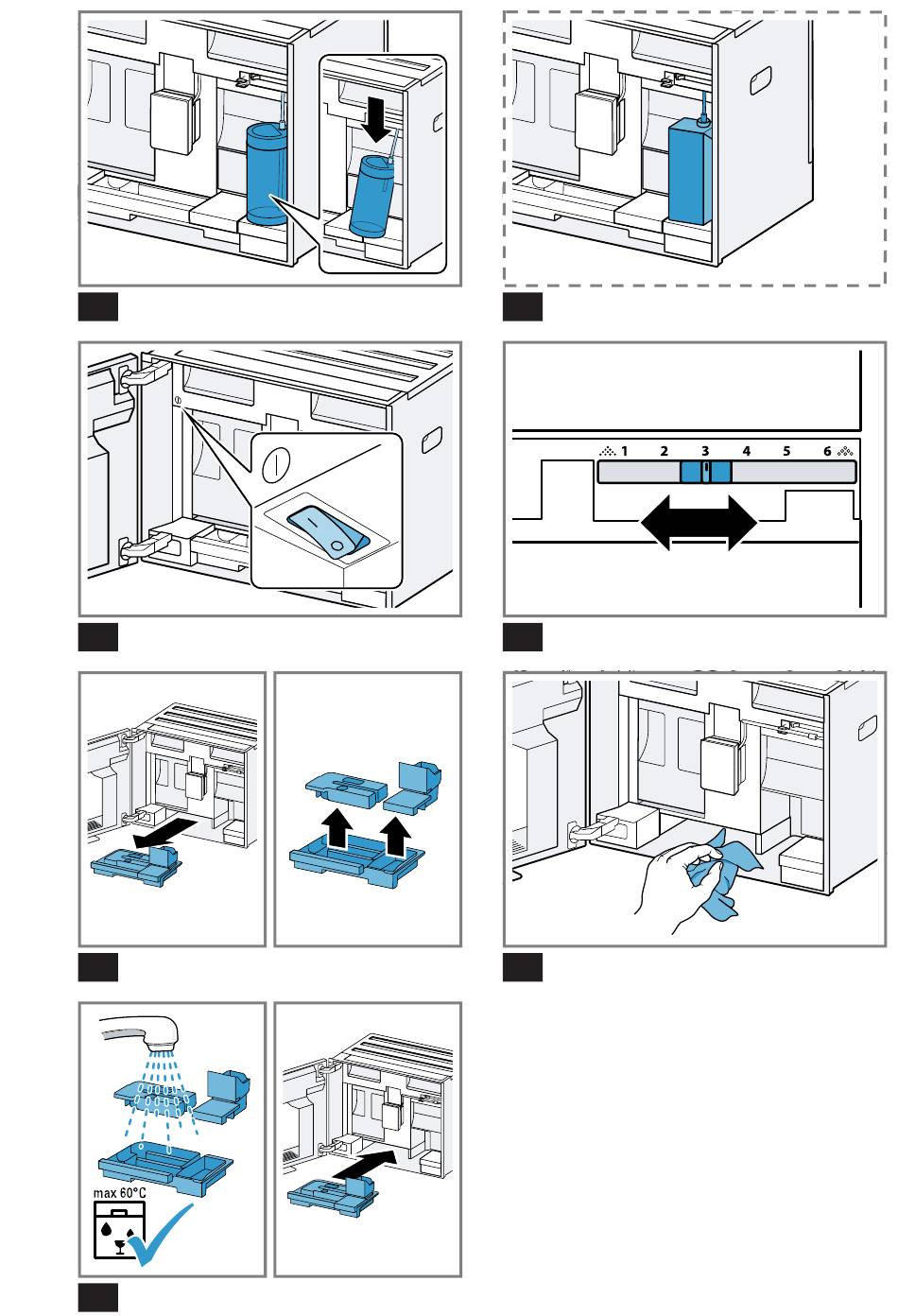 1 2 3 4 5 6

max 60°C