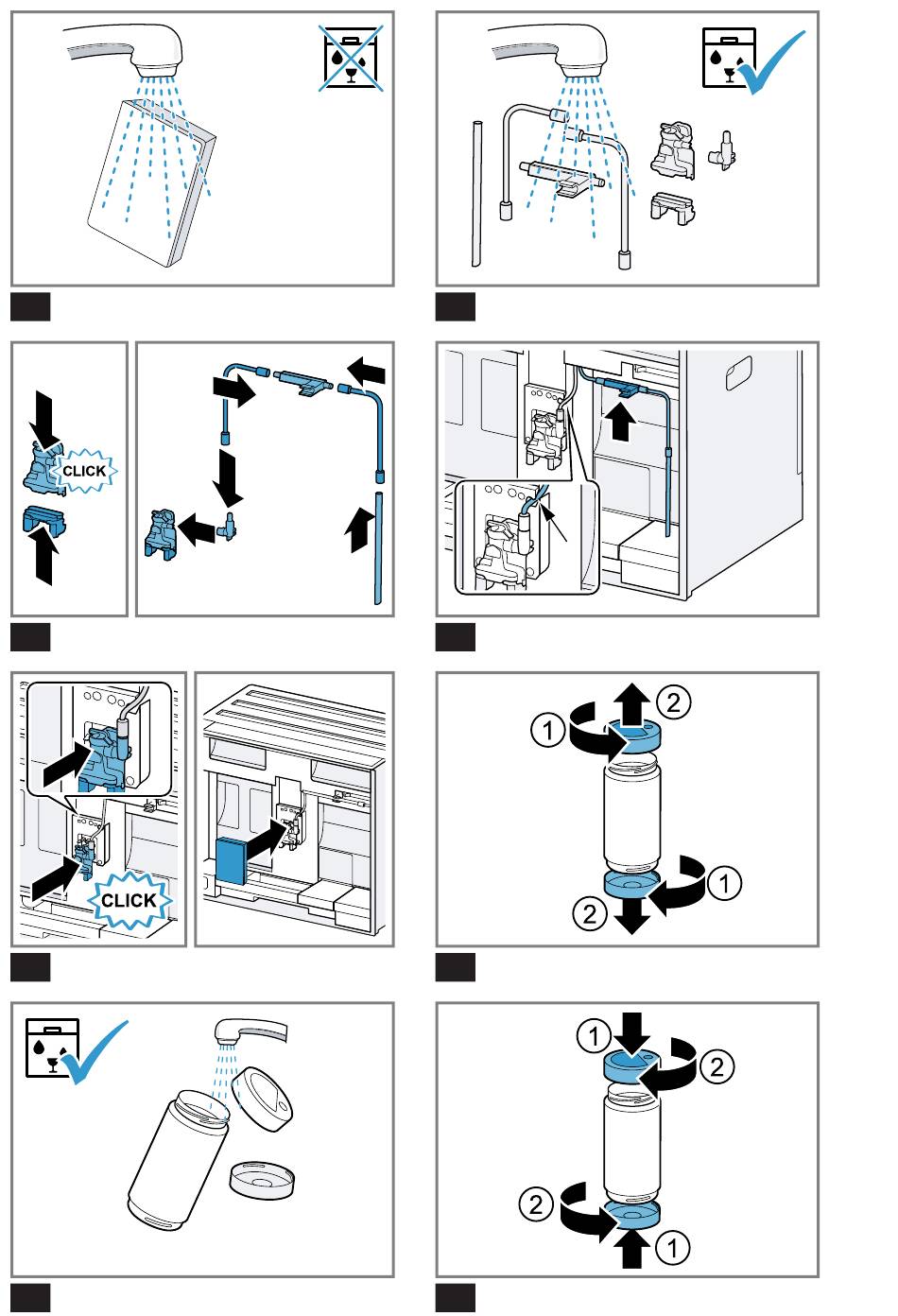 CLICK

CLICK

1
2
1
2

1
2
2
1