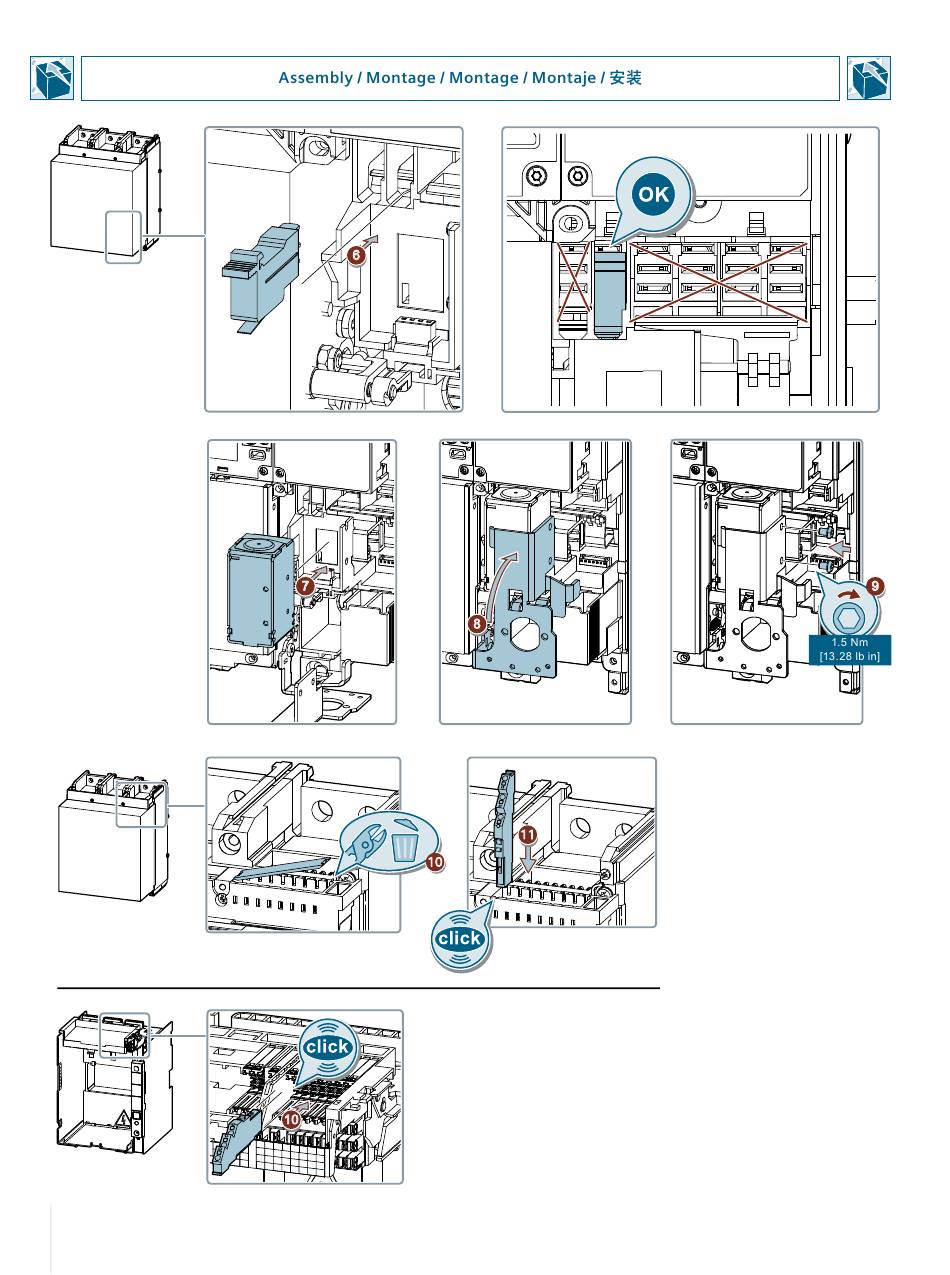 Assembly / Montage / Montage / Montaje / 安装

6

OK

7

8

9

1.5 Nm
[13.28 lb in]

10

11

click

click

10