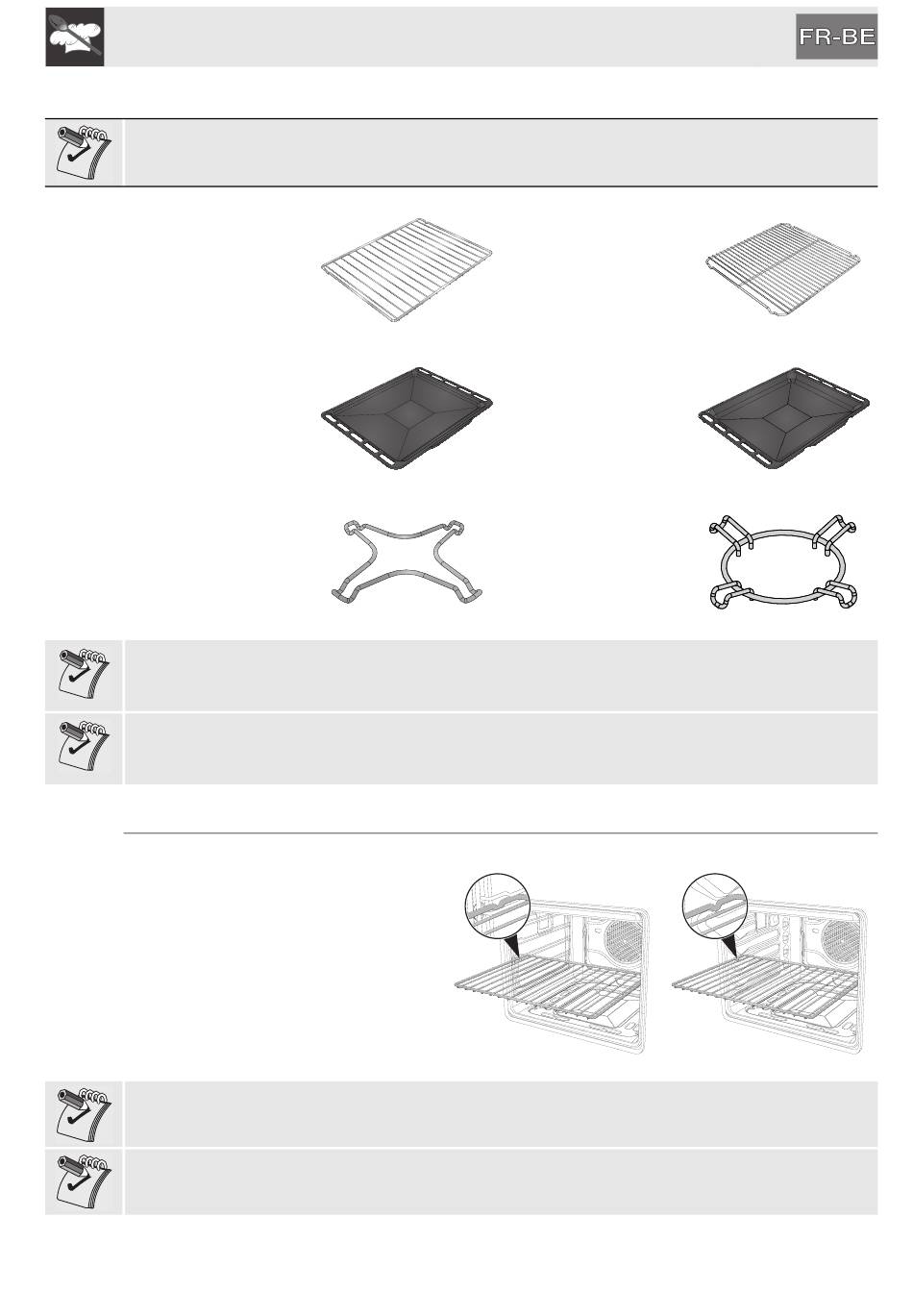 FR-BE