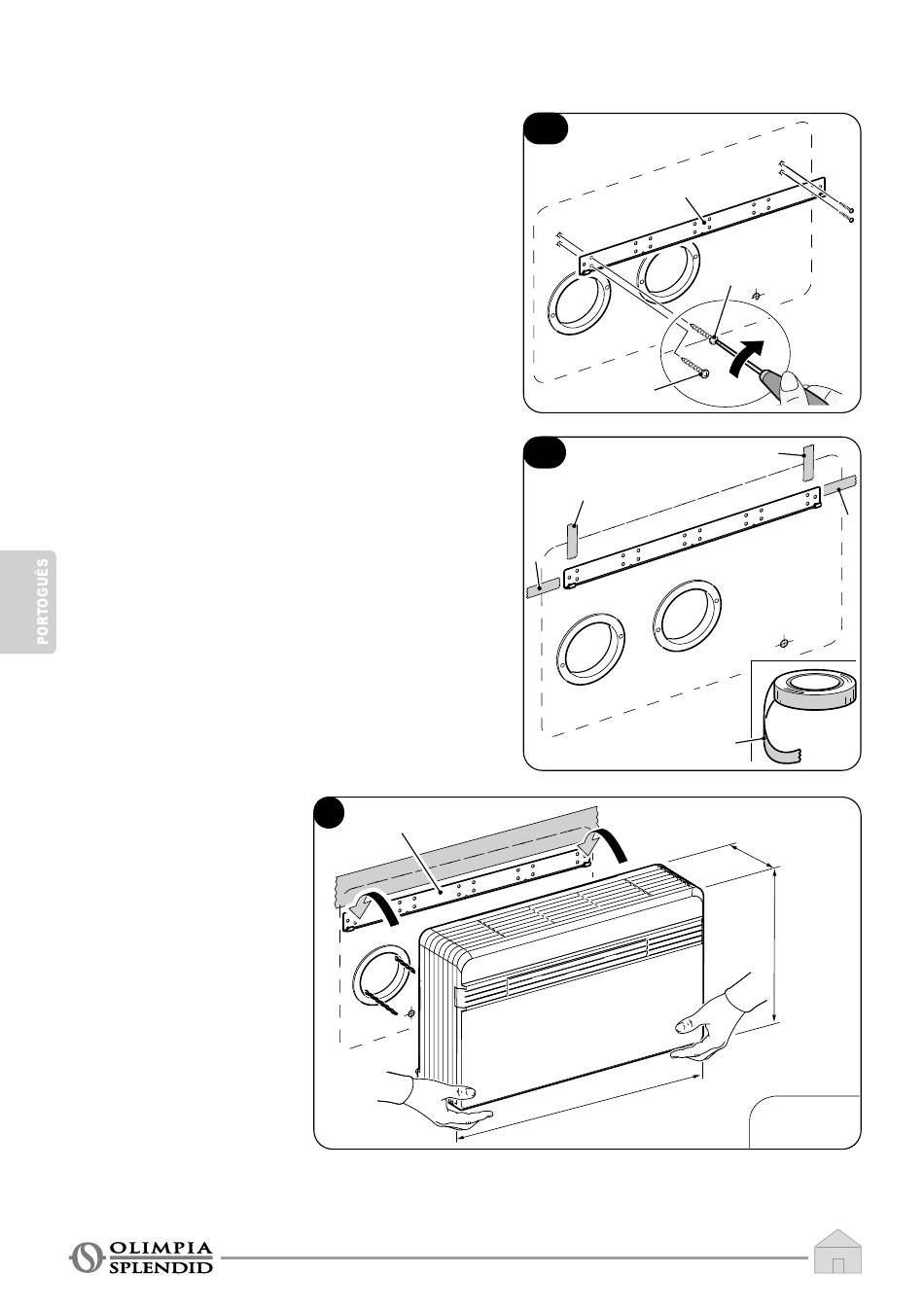 PORTOGUÊS

OLIMPIA SPLENDID