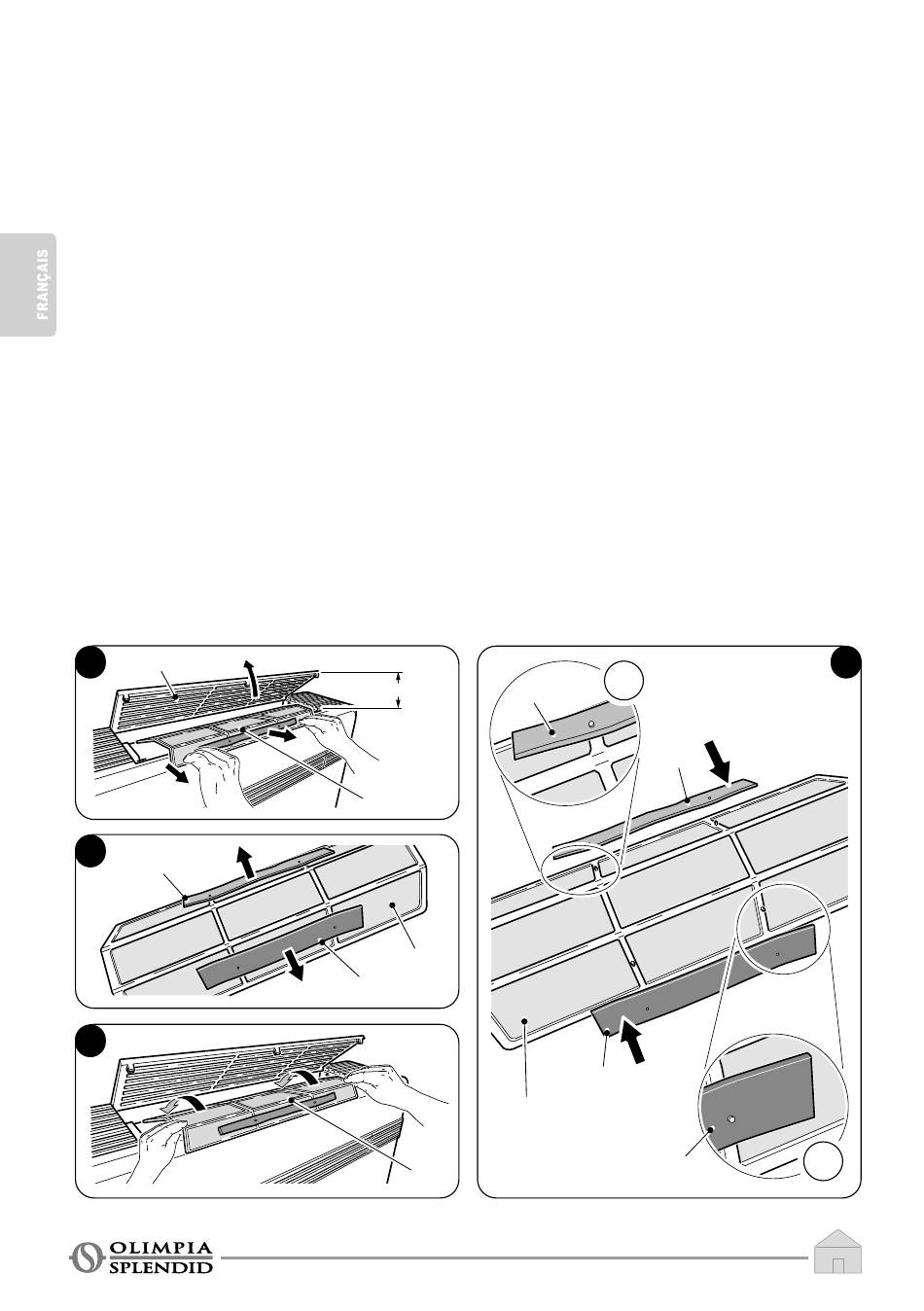 FRANÇAIS

OLIMPIA SPLENDID