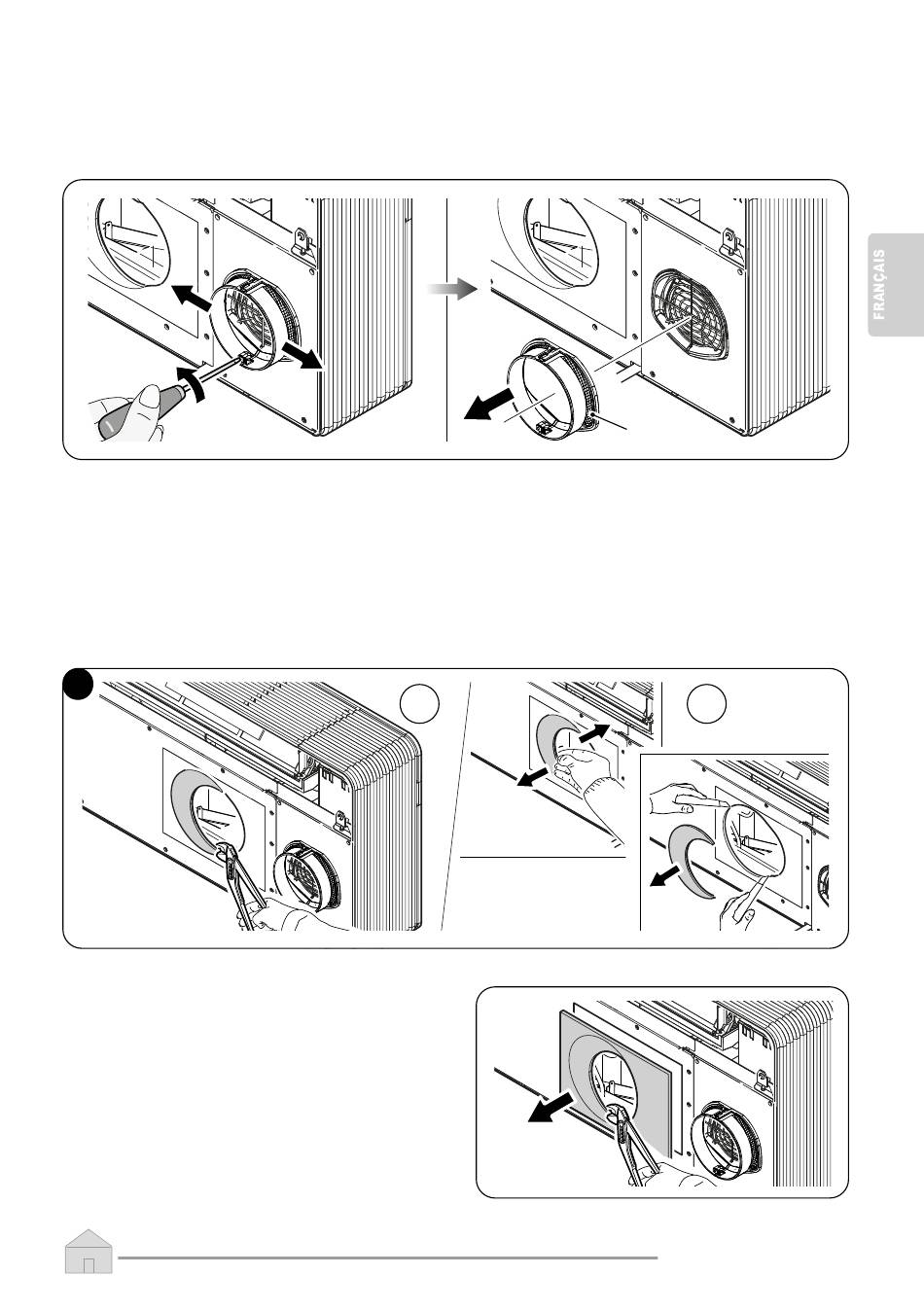 FRANÇAIS