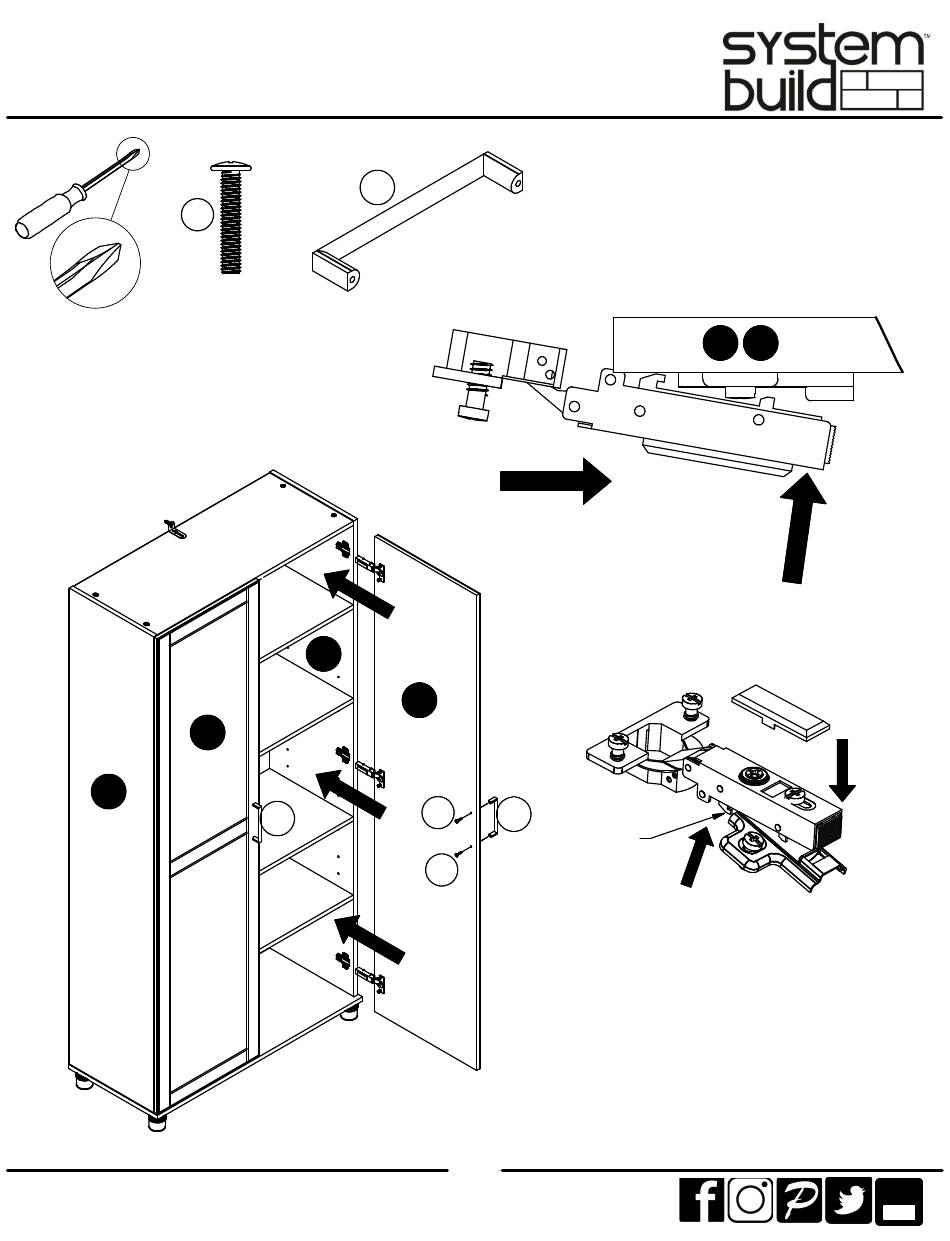 system build™