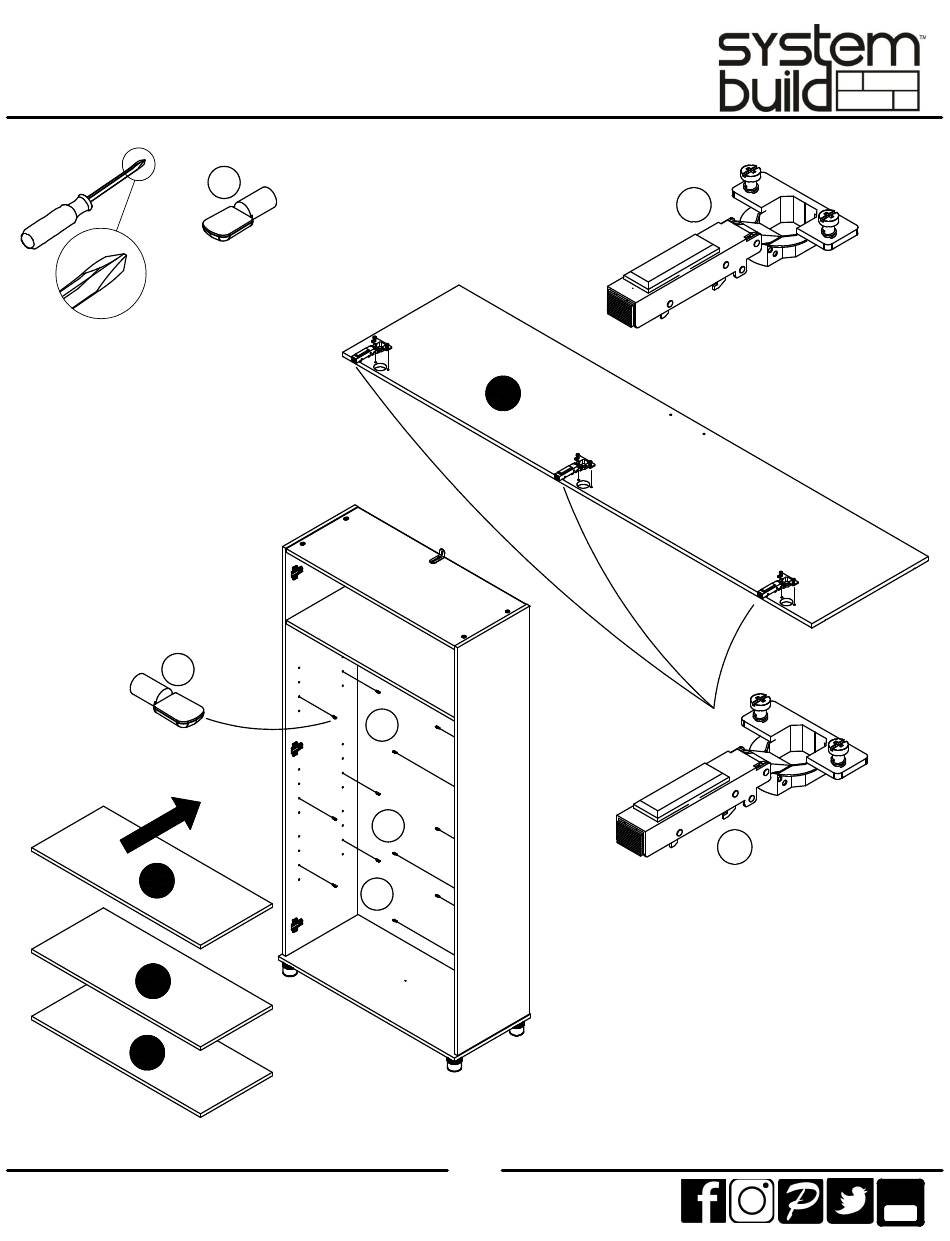 system build™