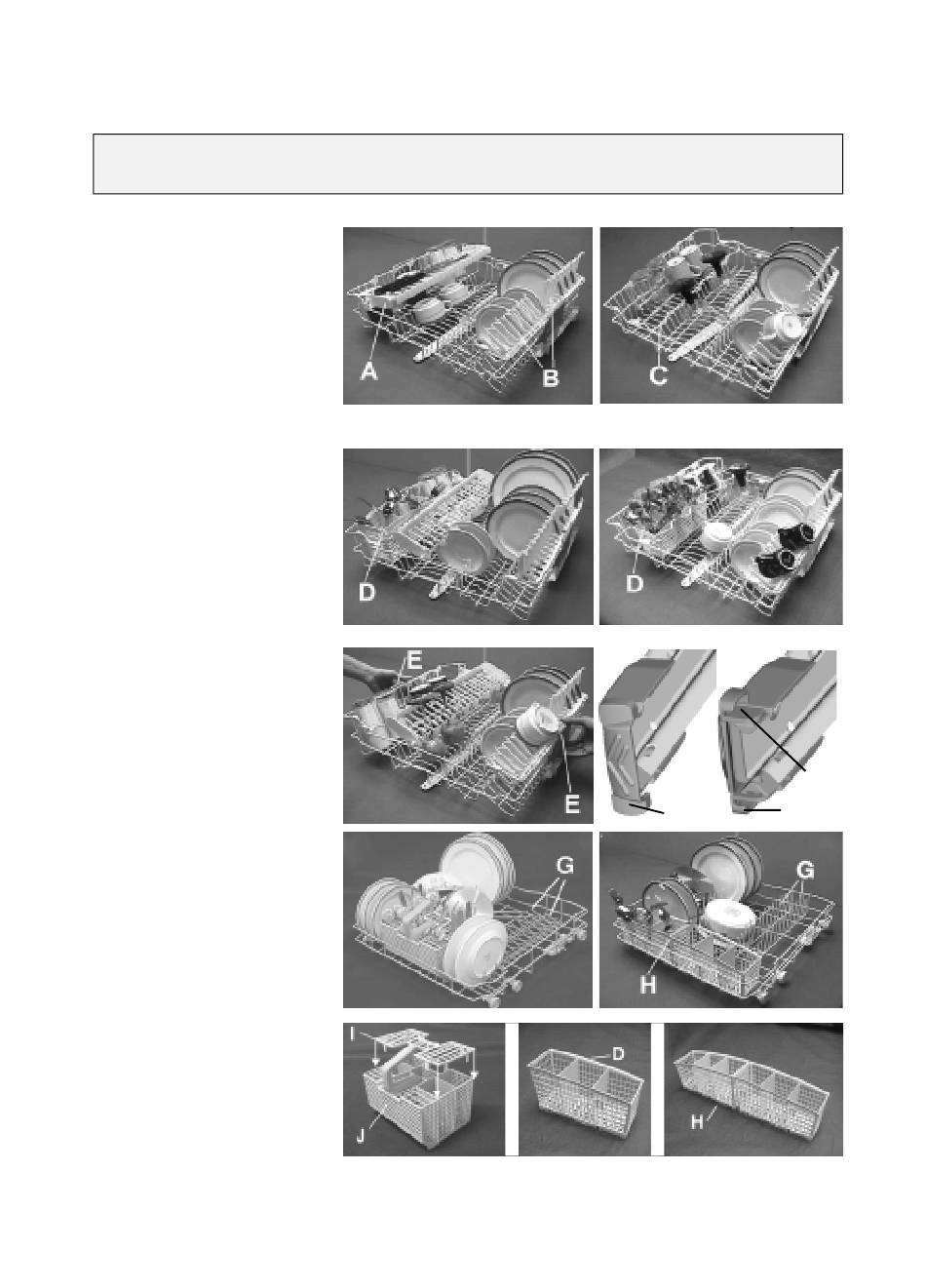 A

B

C

D

D

E

E

G

G

H

I

J

D

H