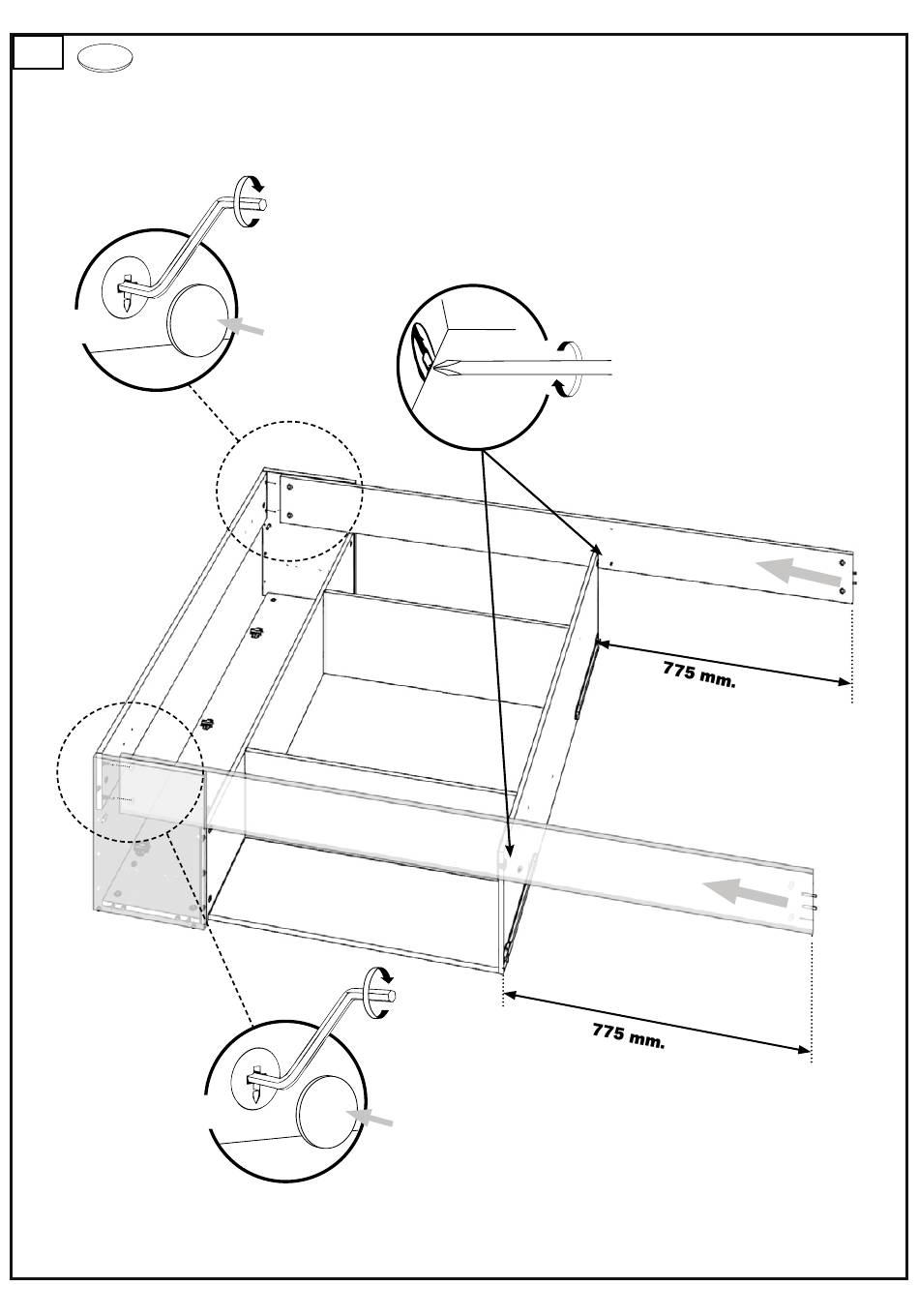 775 mm.

775 mm.