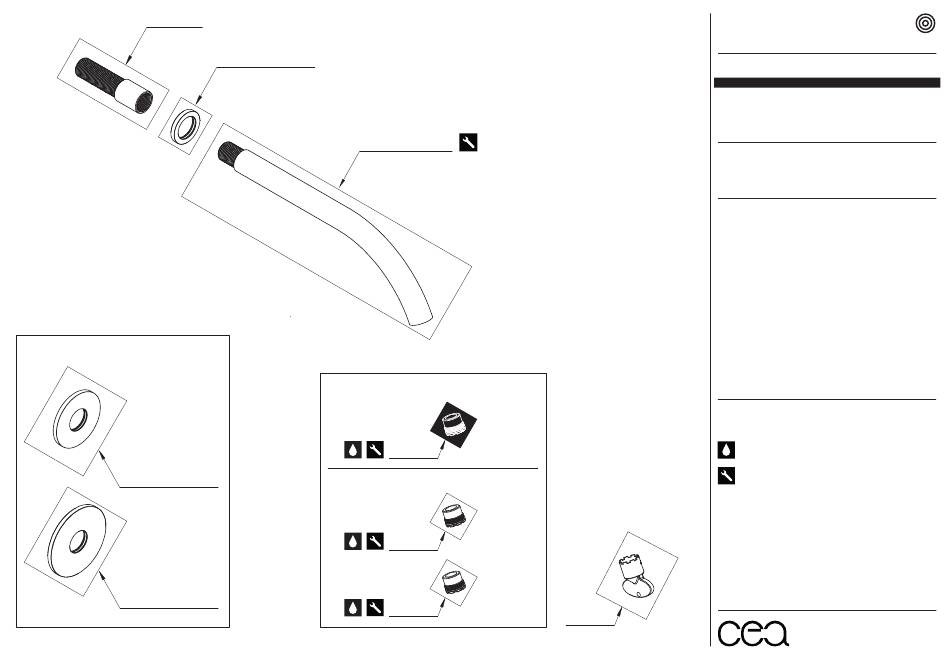 cea