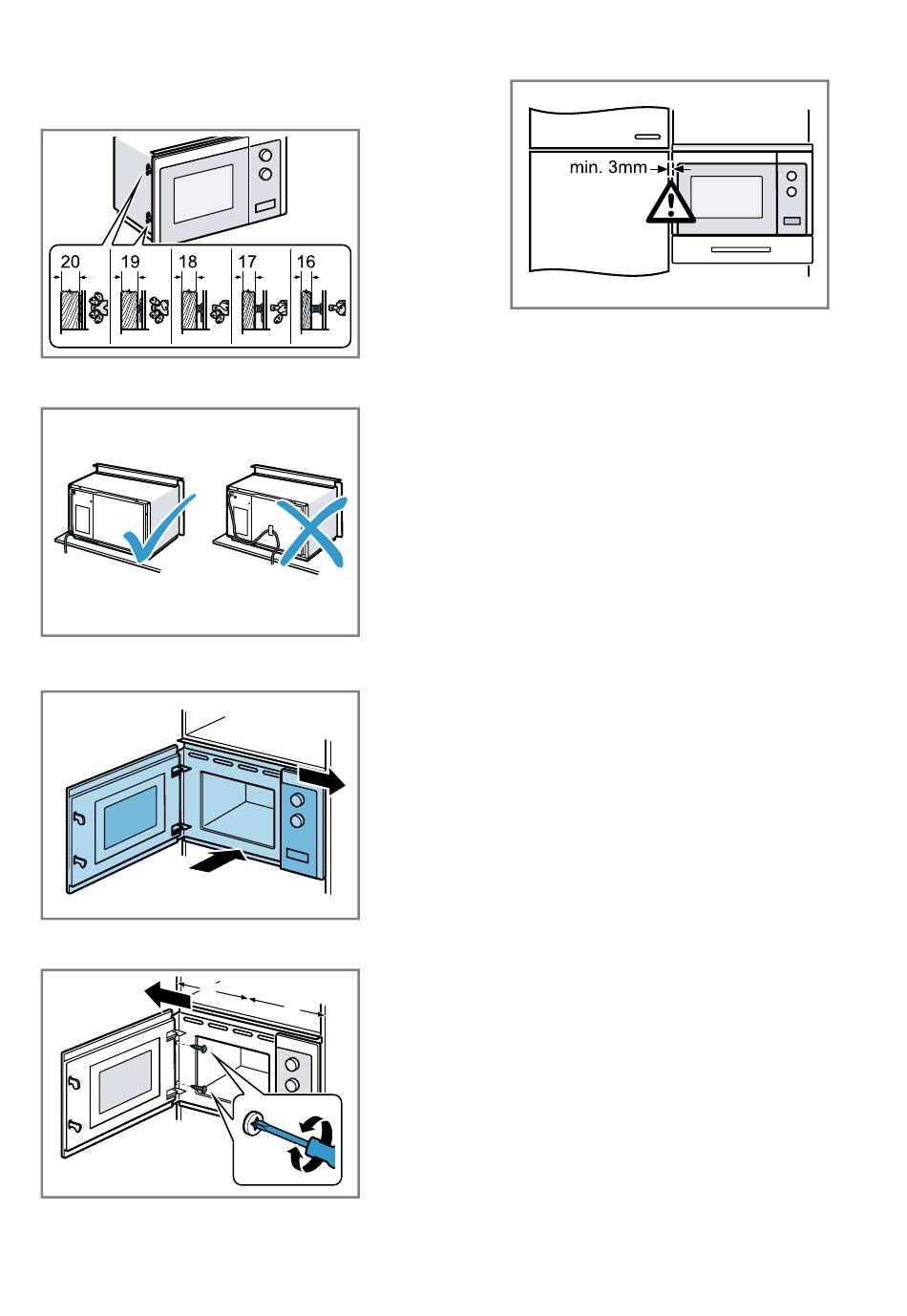 20 19 18 17 16

min. 3mm