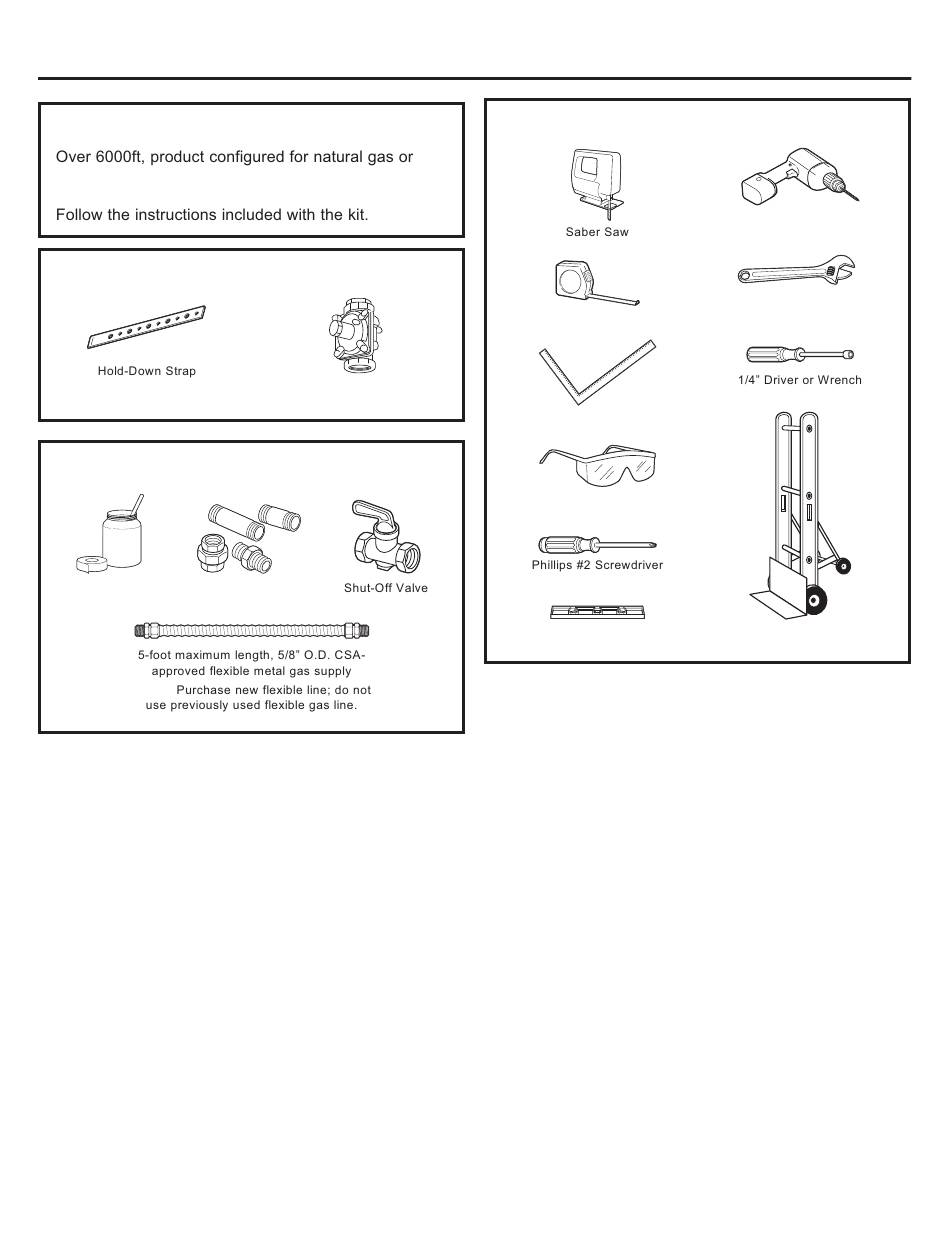 Over 6000ft, product configured for natural gas or

Follow the instructions included with the kit.

Hold-Down Strap

Shut-Off Valve

5-foot maximum length, 5/8" O.D. CSA-approved flexible metal gas supply

Purchase new flexible line; do not use previously used flexible gas line.

Saber Saw

1/4" Driver or Wrench

Phillips #2 Screwdriver