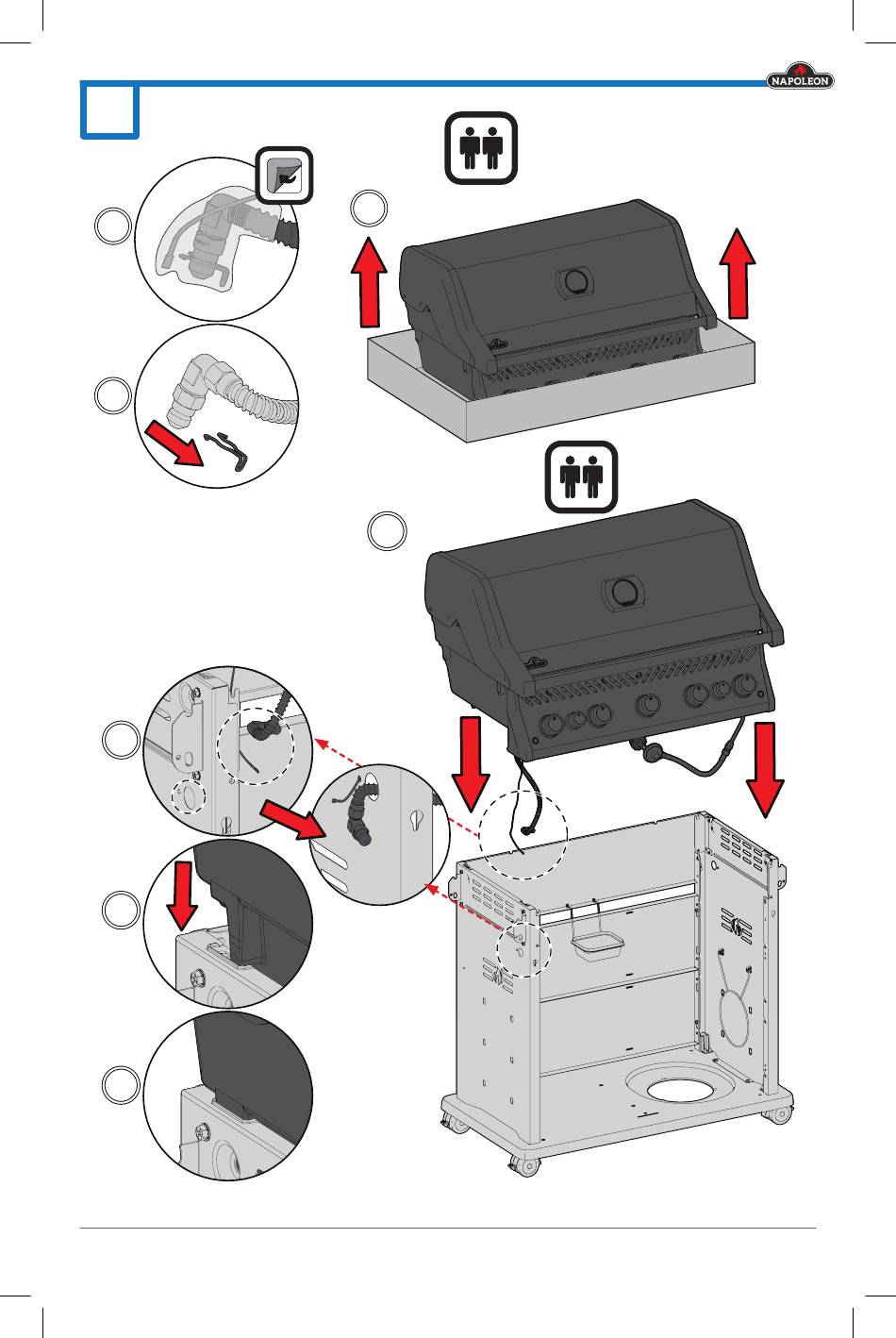 NAPOLEON