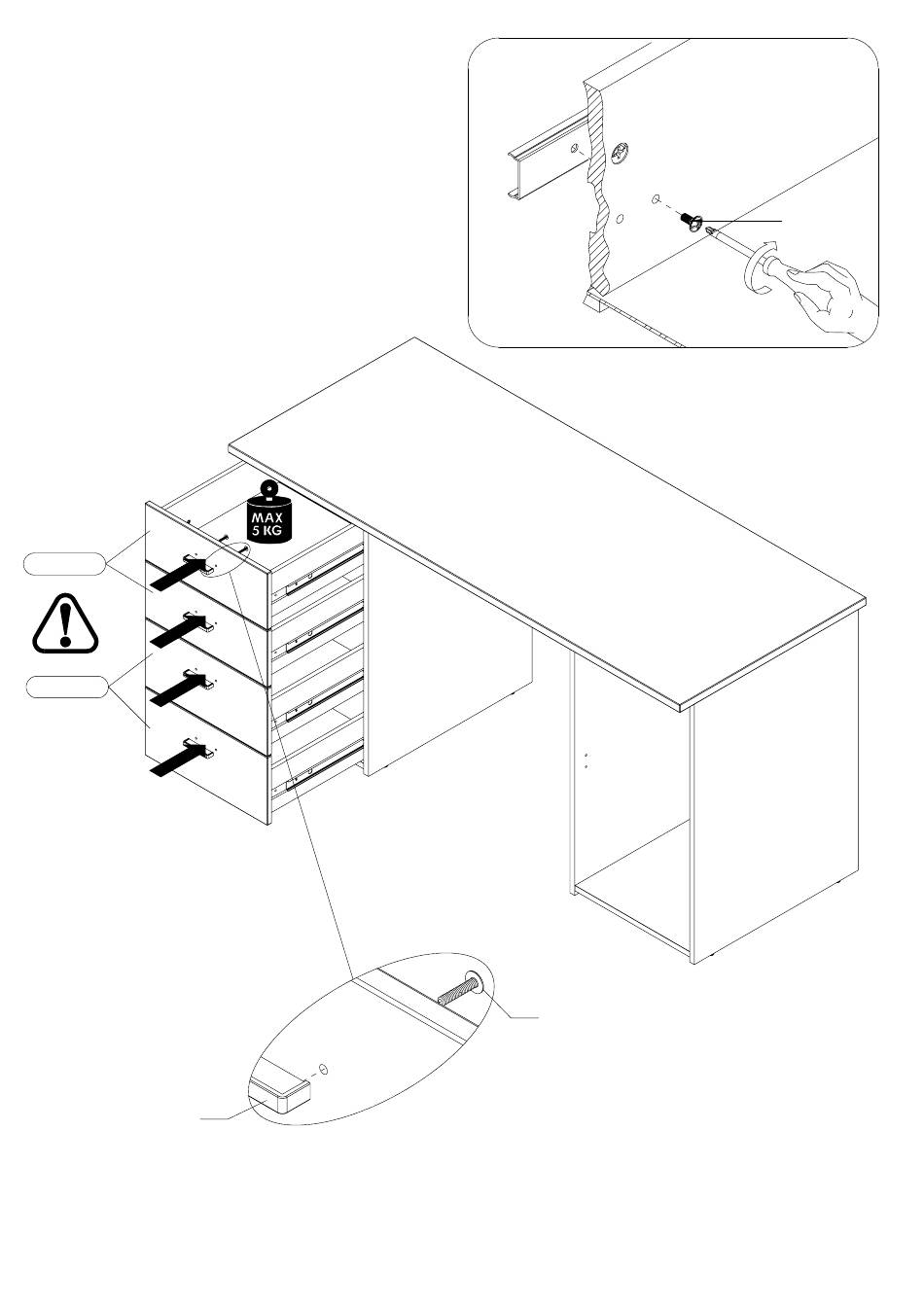 MAX
5 KG