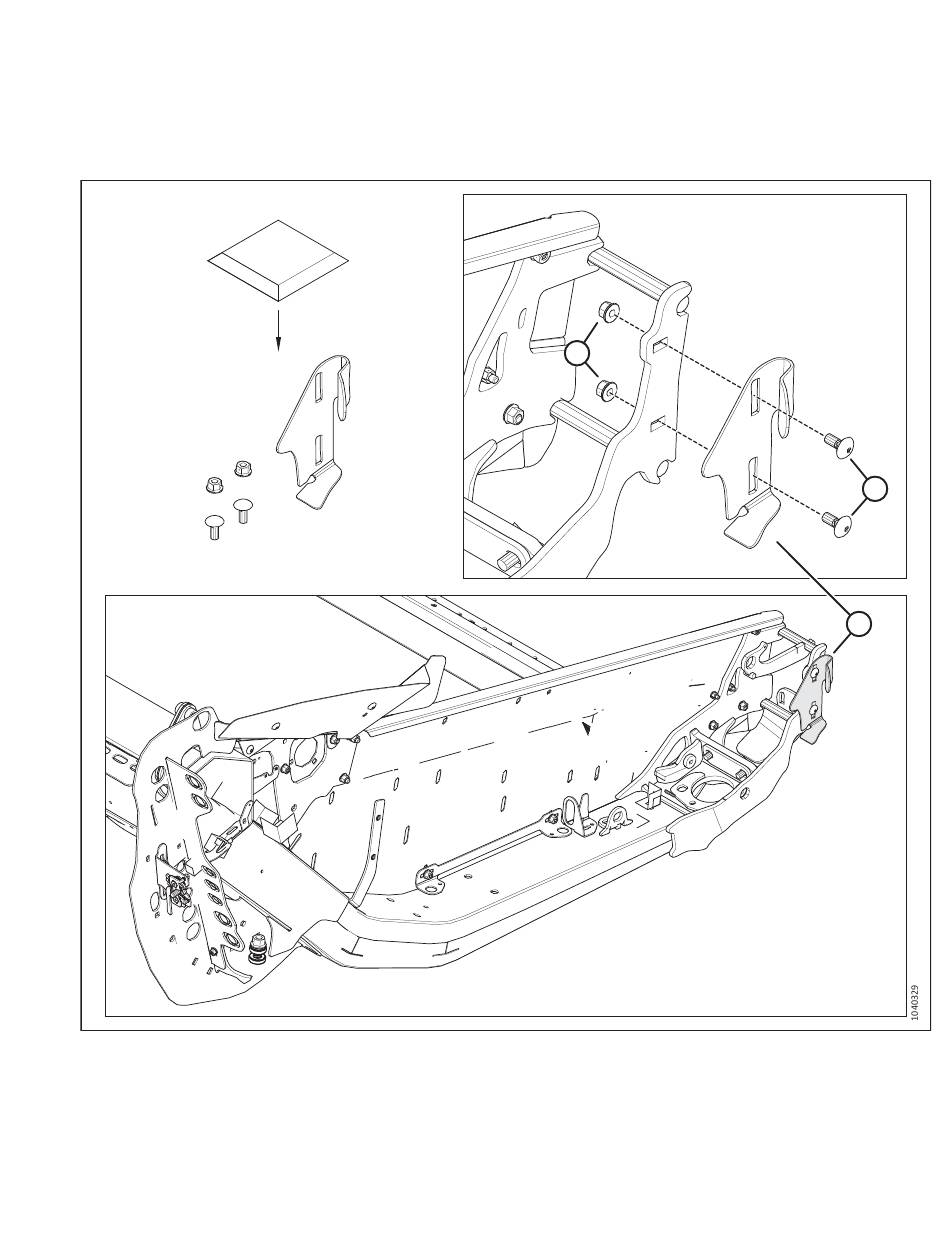 1040329