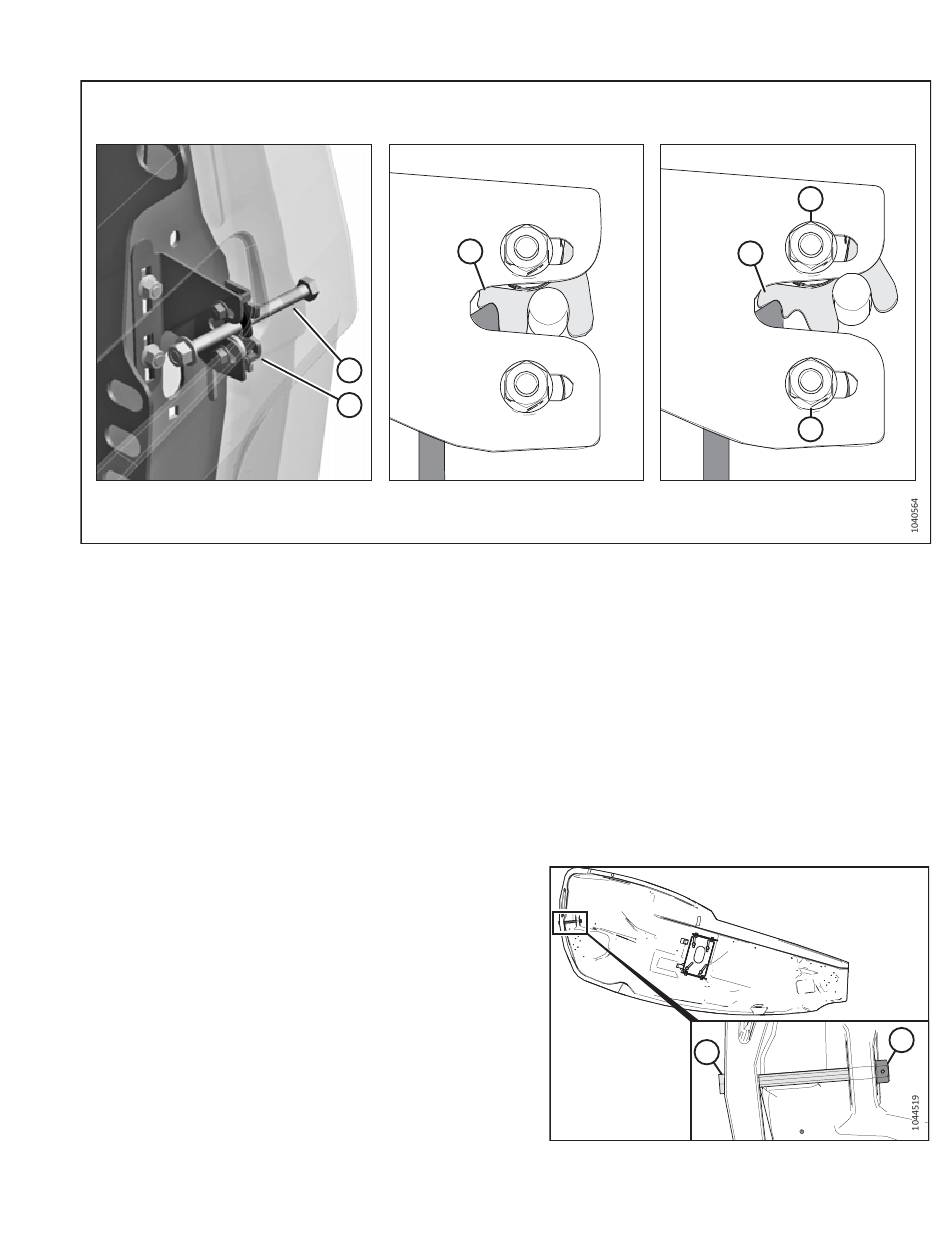 1040564

1044519