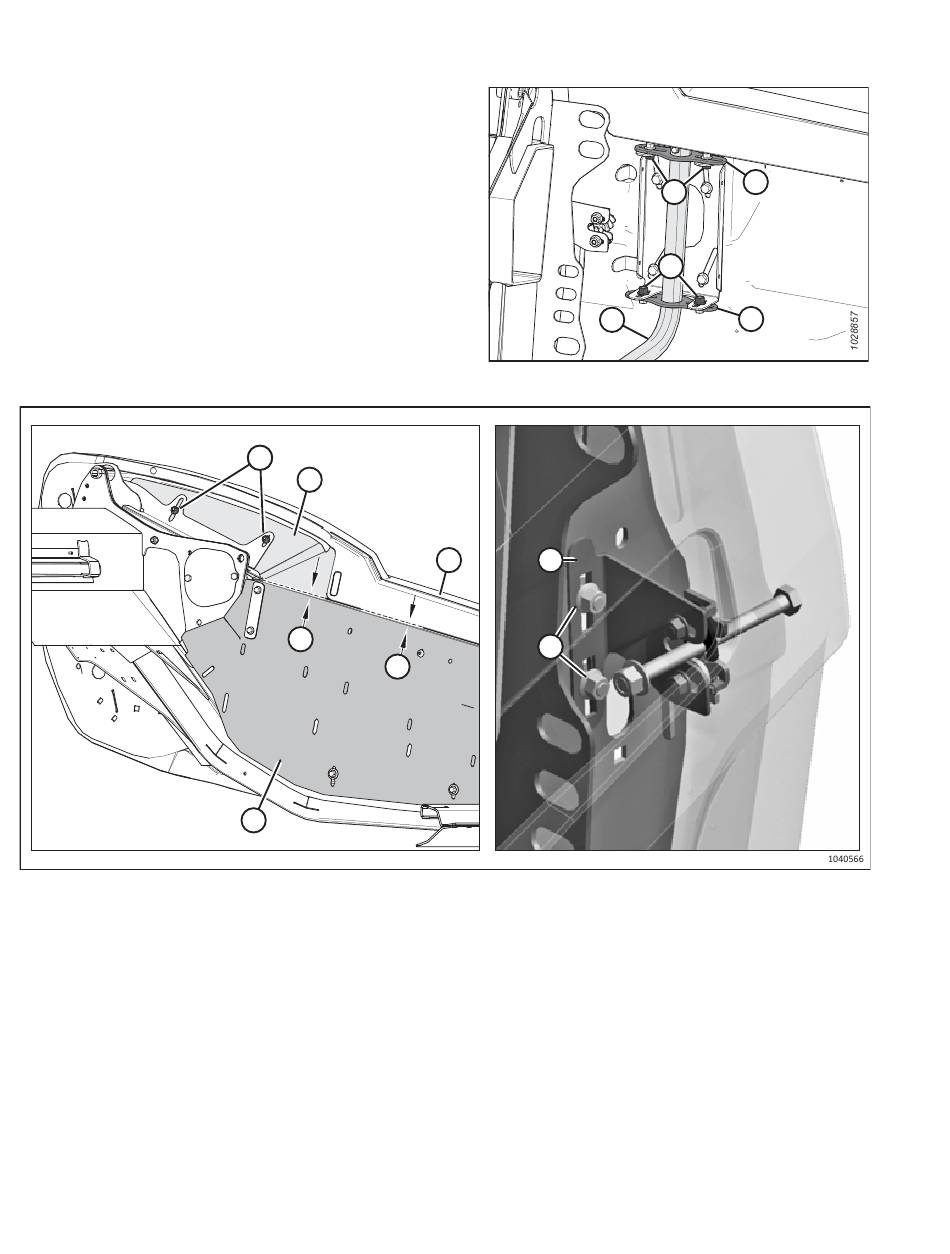 1028857

1040566