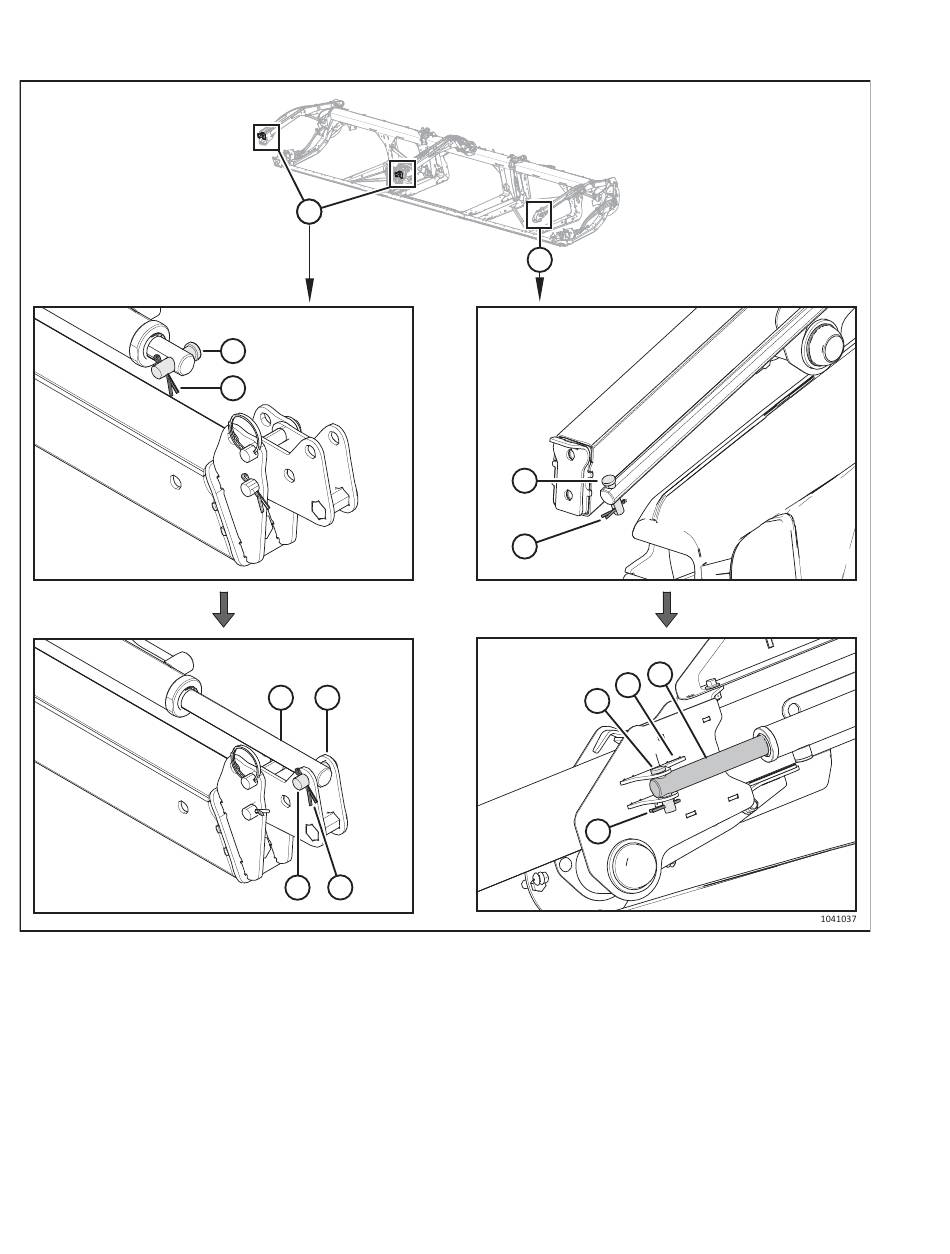 1041037