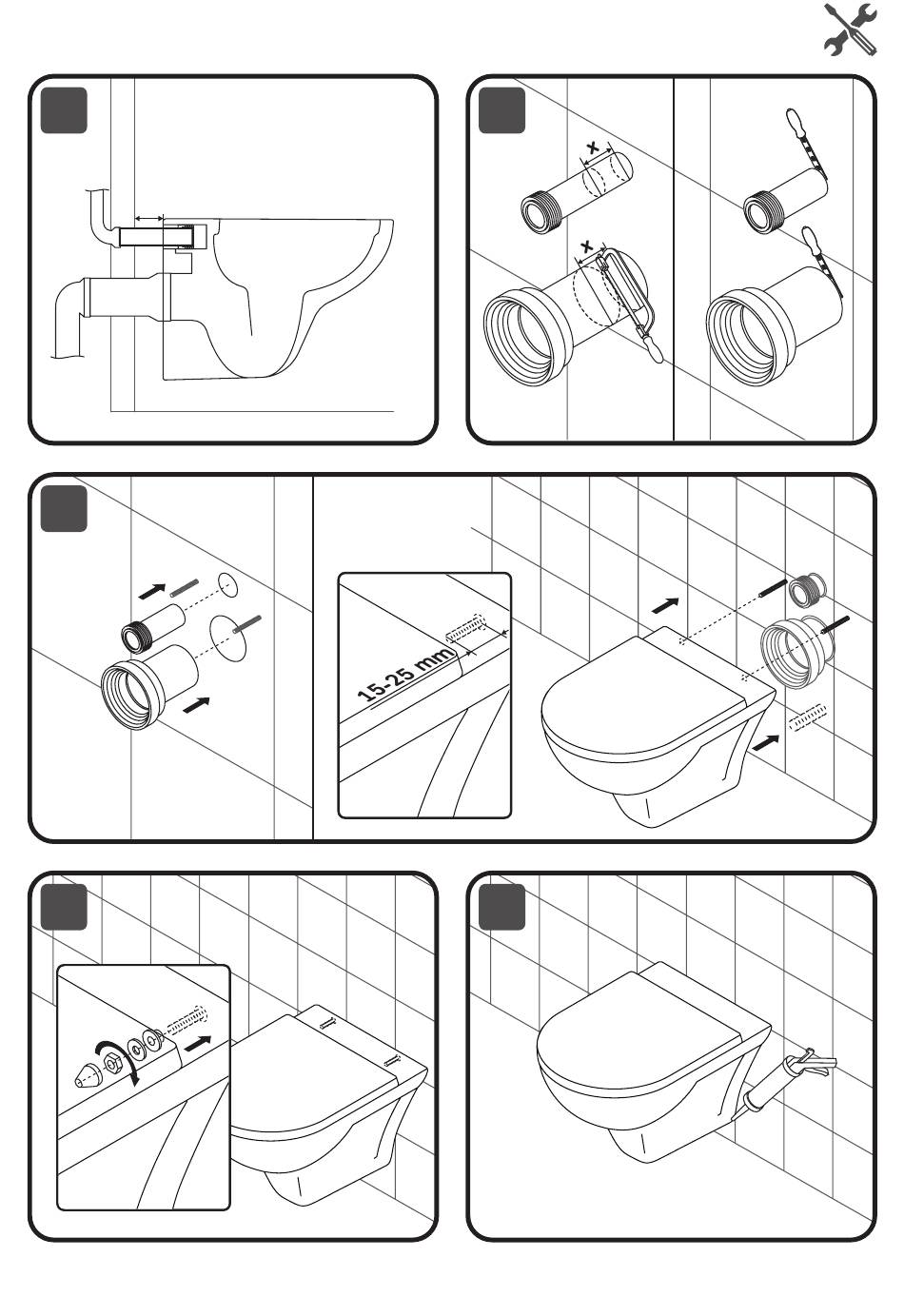 x

x

15-25 mm