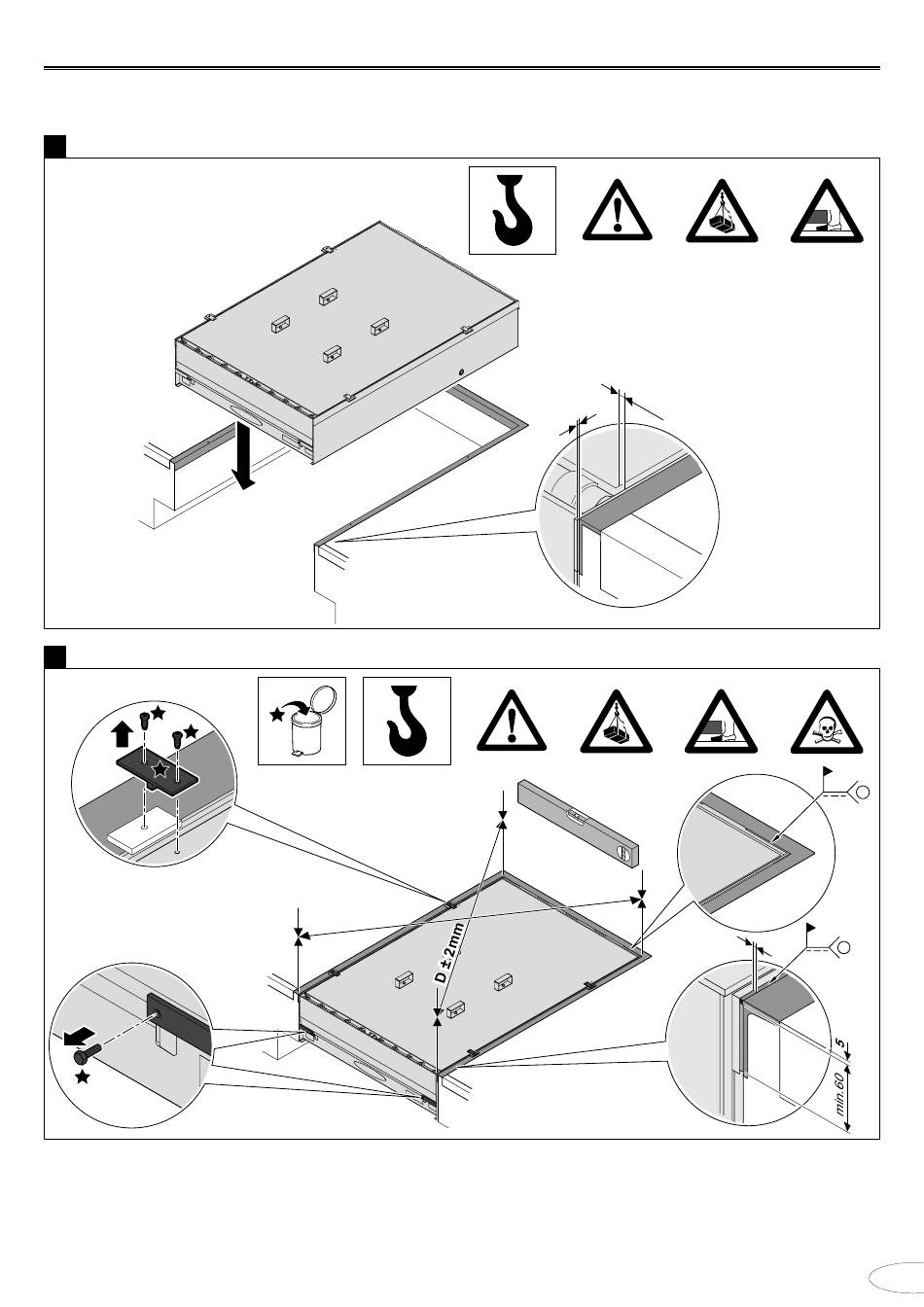 D ±2mm

5

min.60