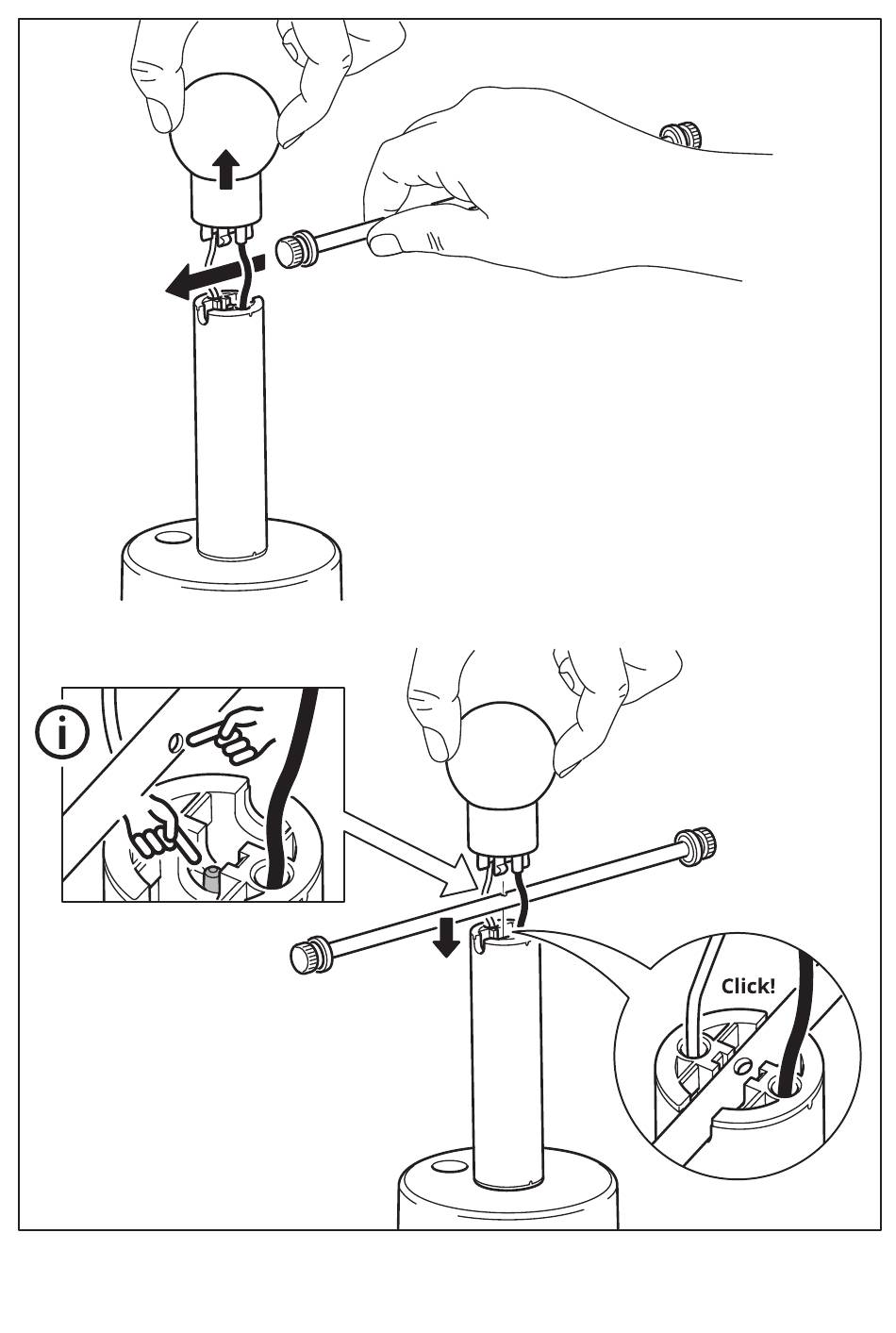 i

Click!