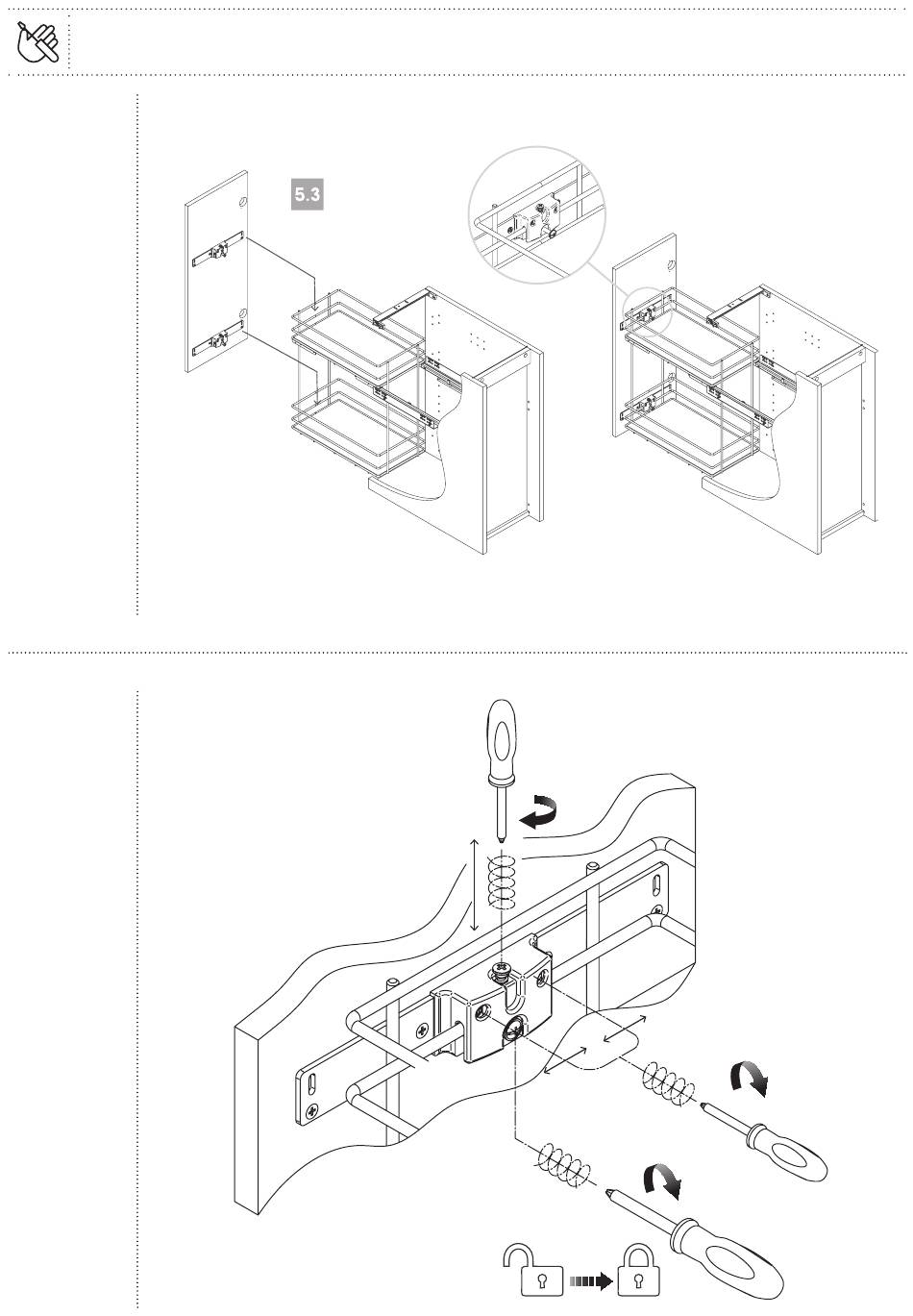 5.3