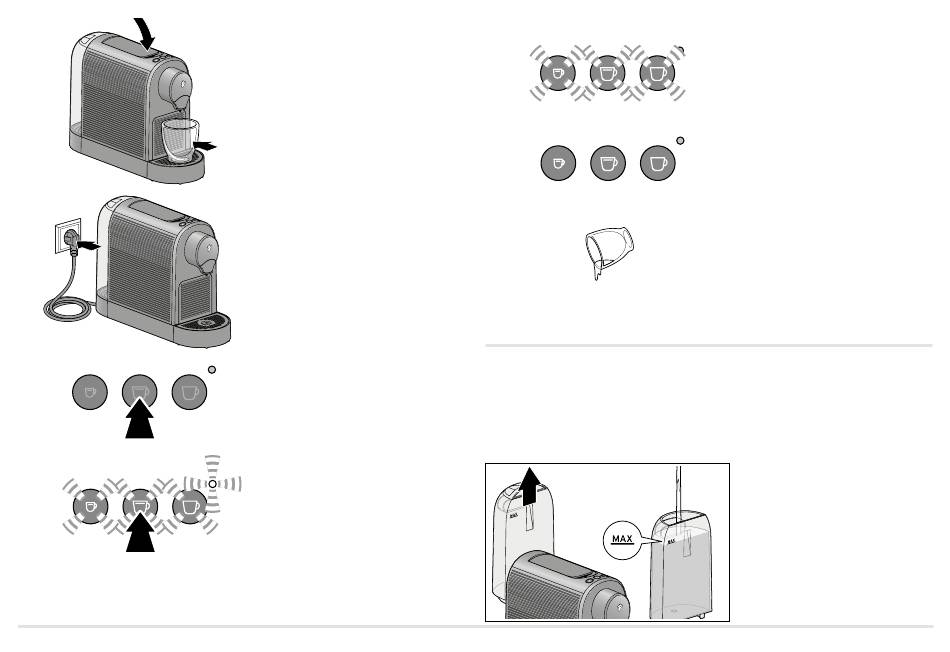 MAX

MAX

MAX