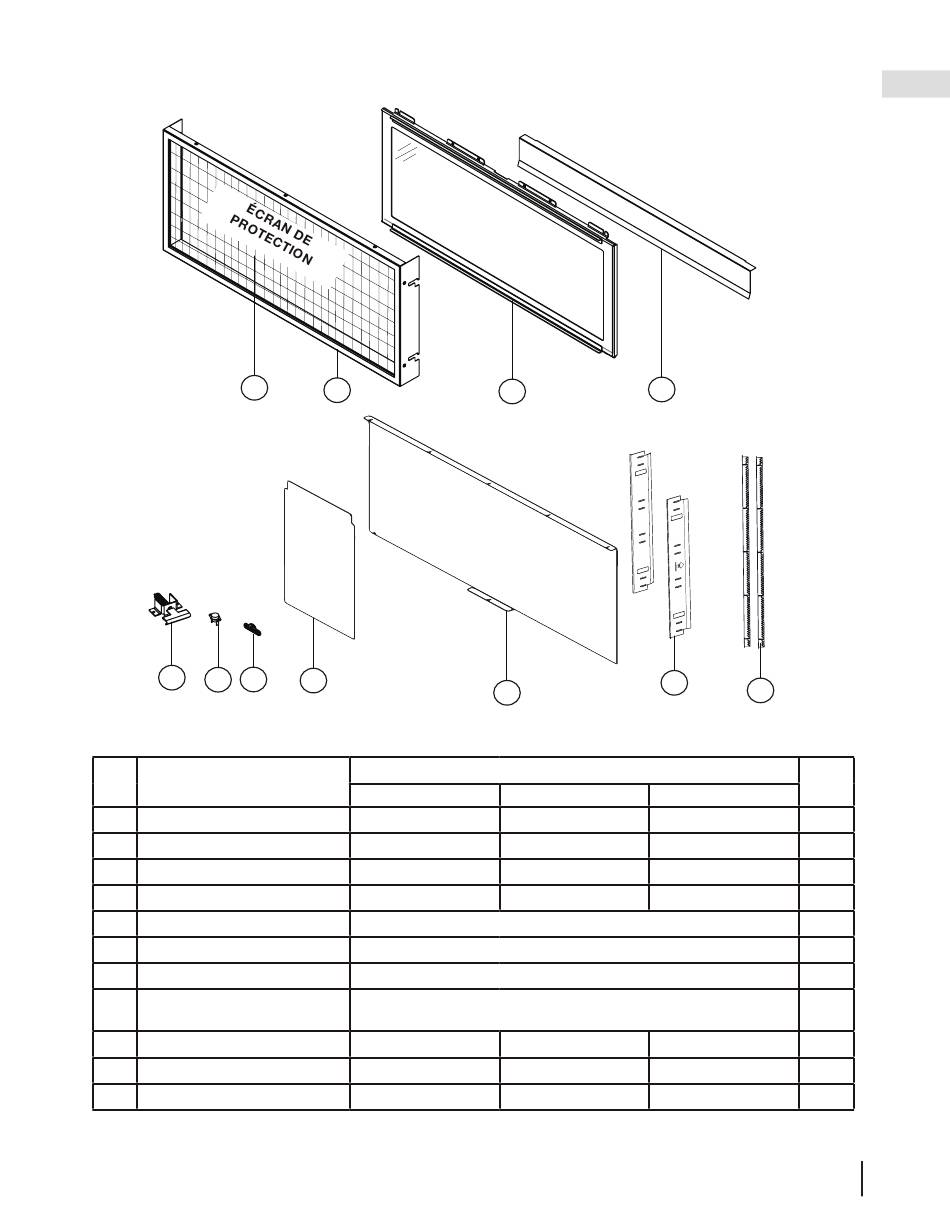 ÉCRAN DE PROTECTION