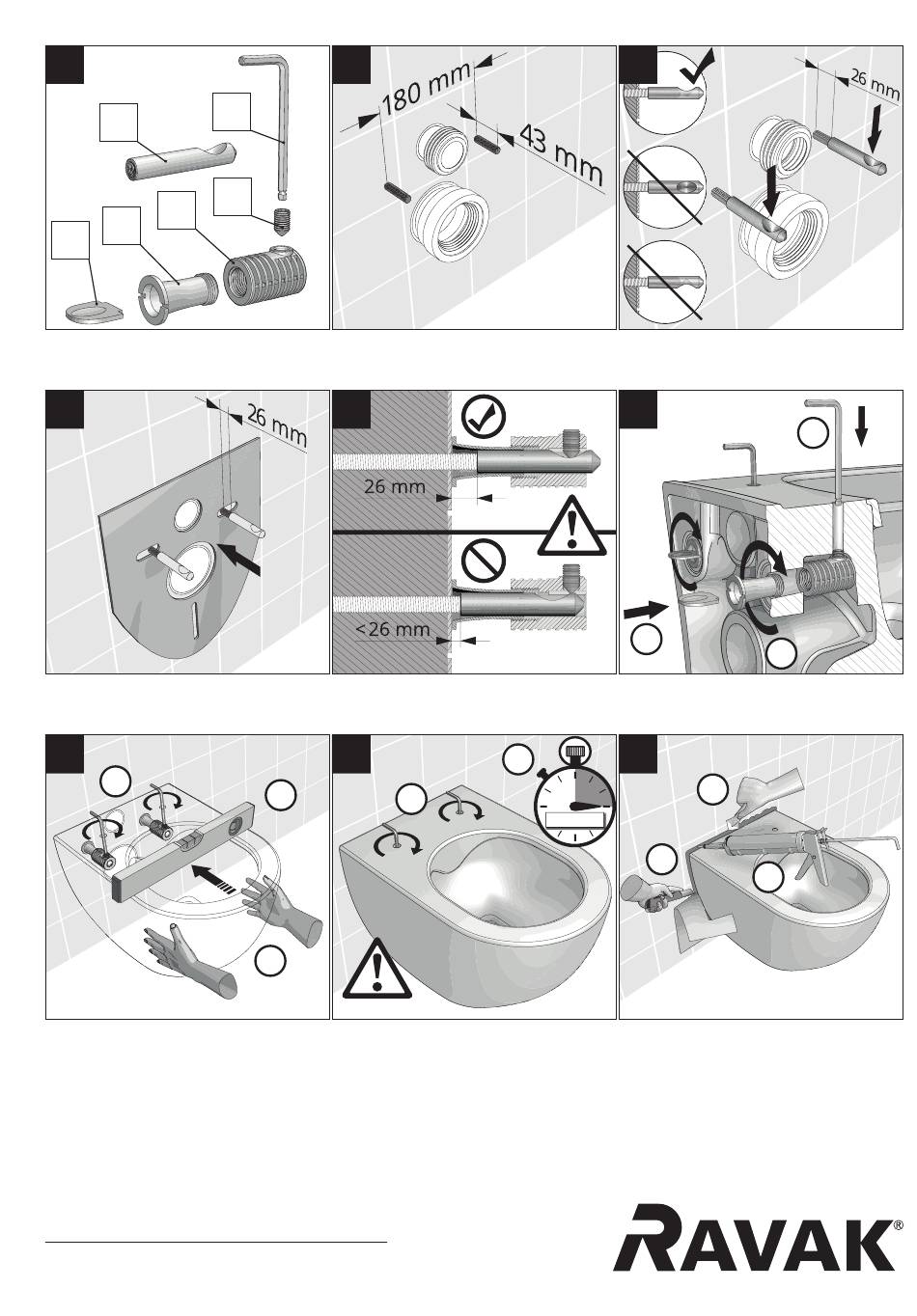 180 mm
43 mm
26 mm
26 mm
26 mm
<26 mm
RAVAK®