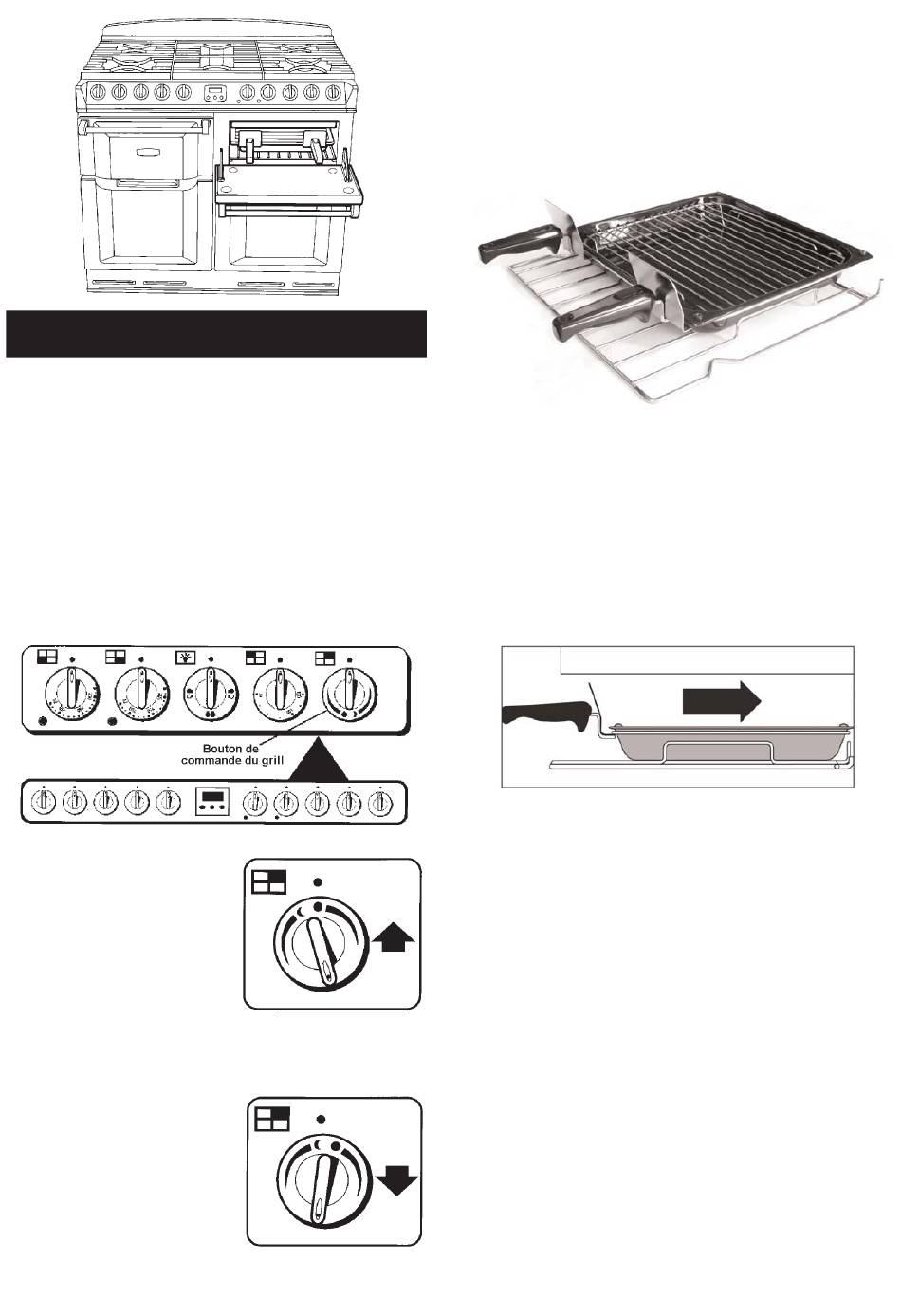 Bouton de commande du grill