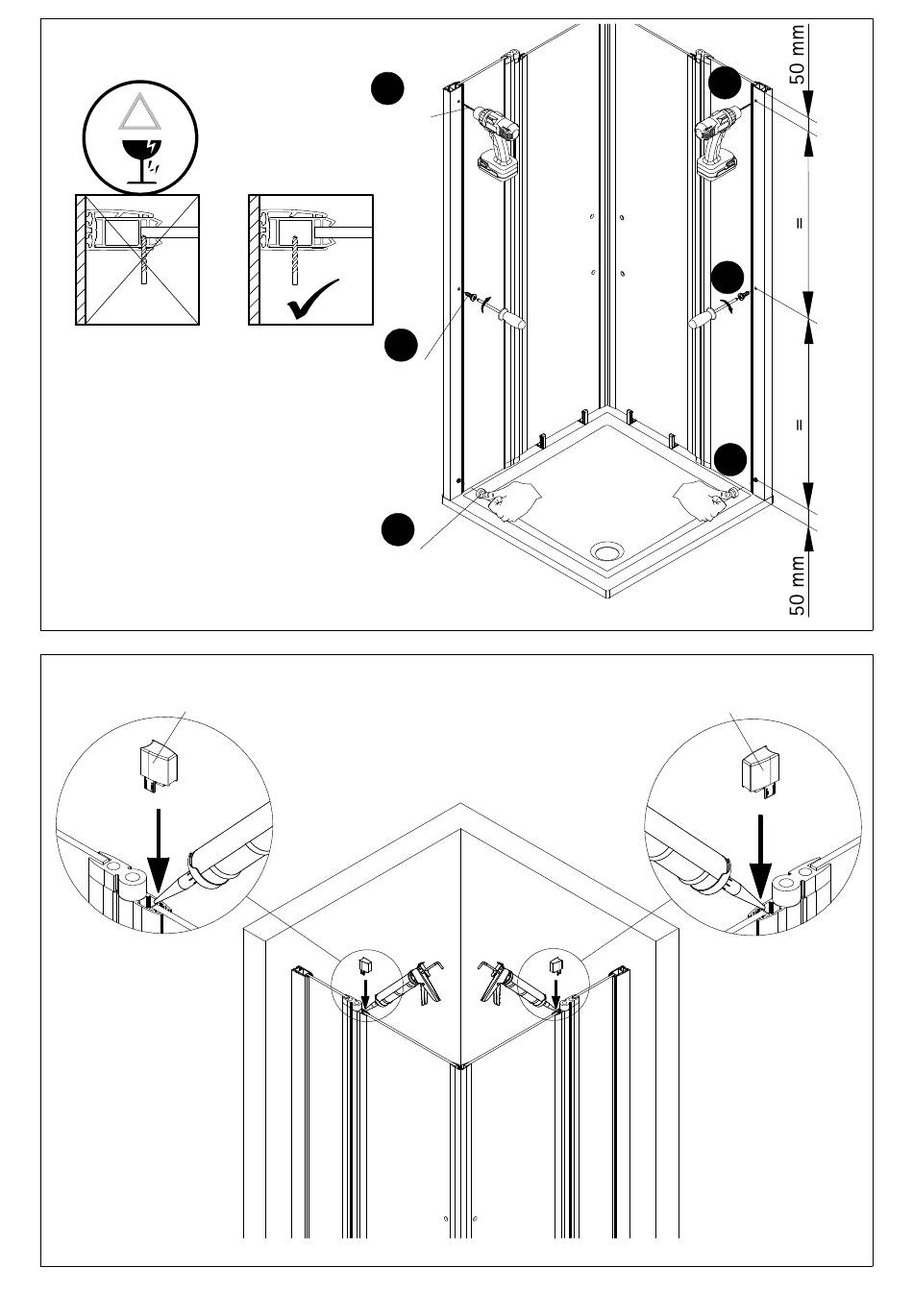 50 mm

=

=

50 mm