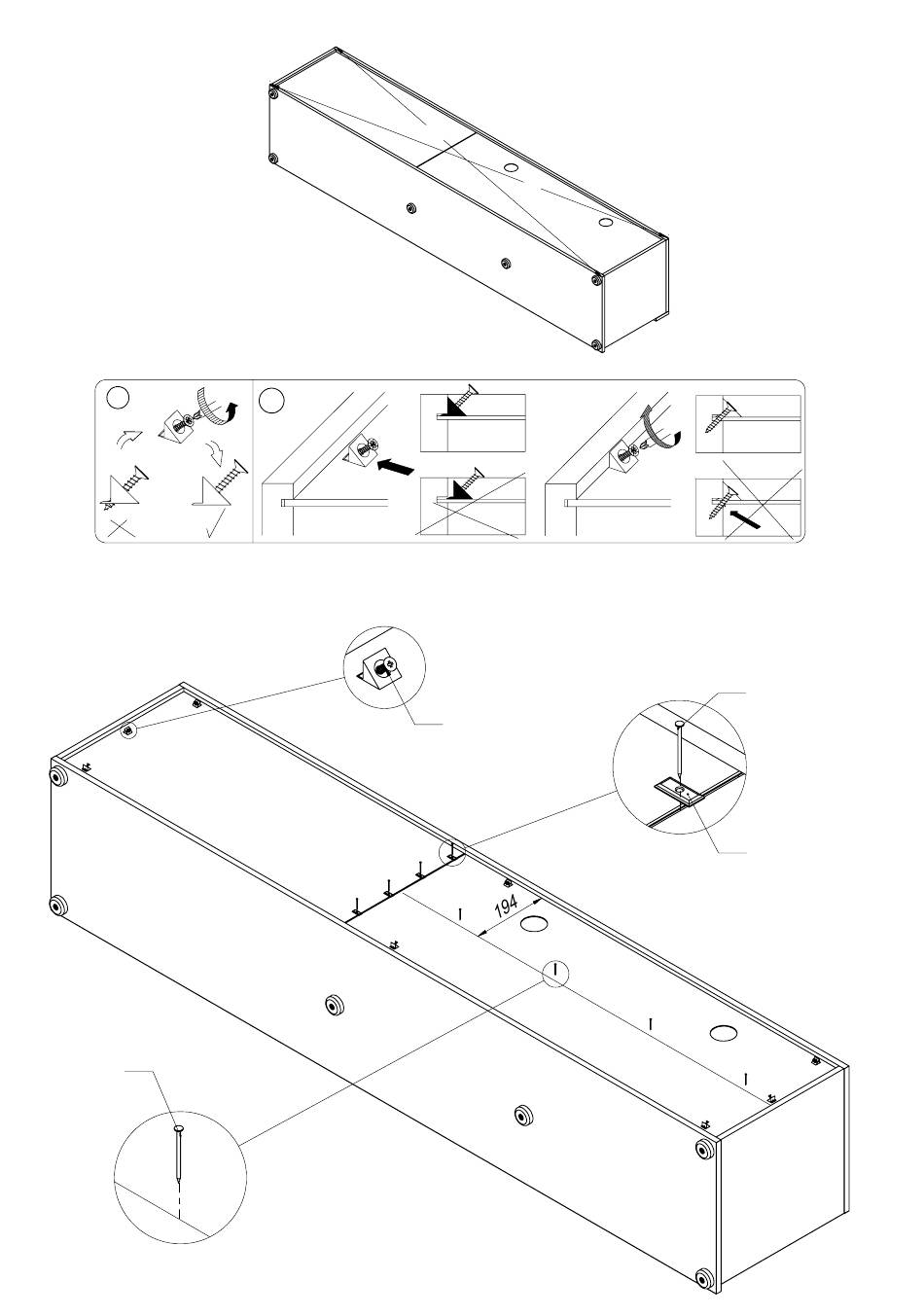 194