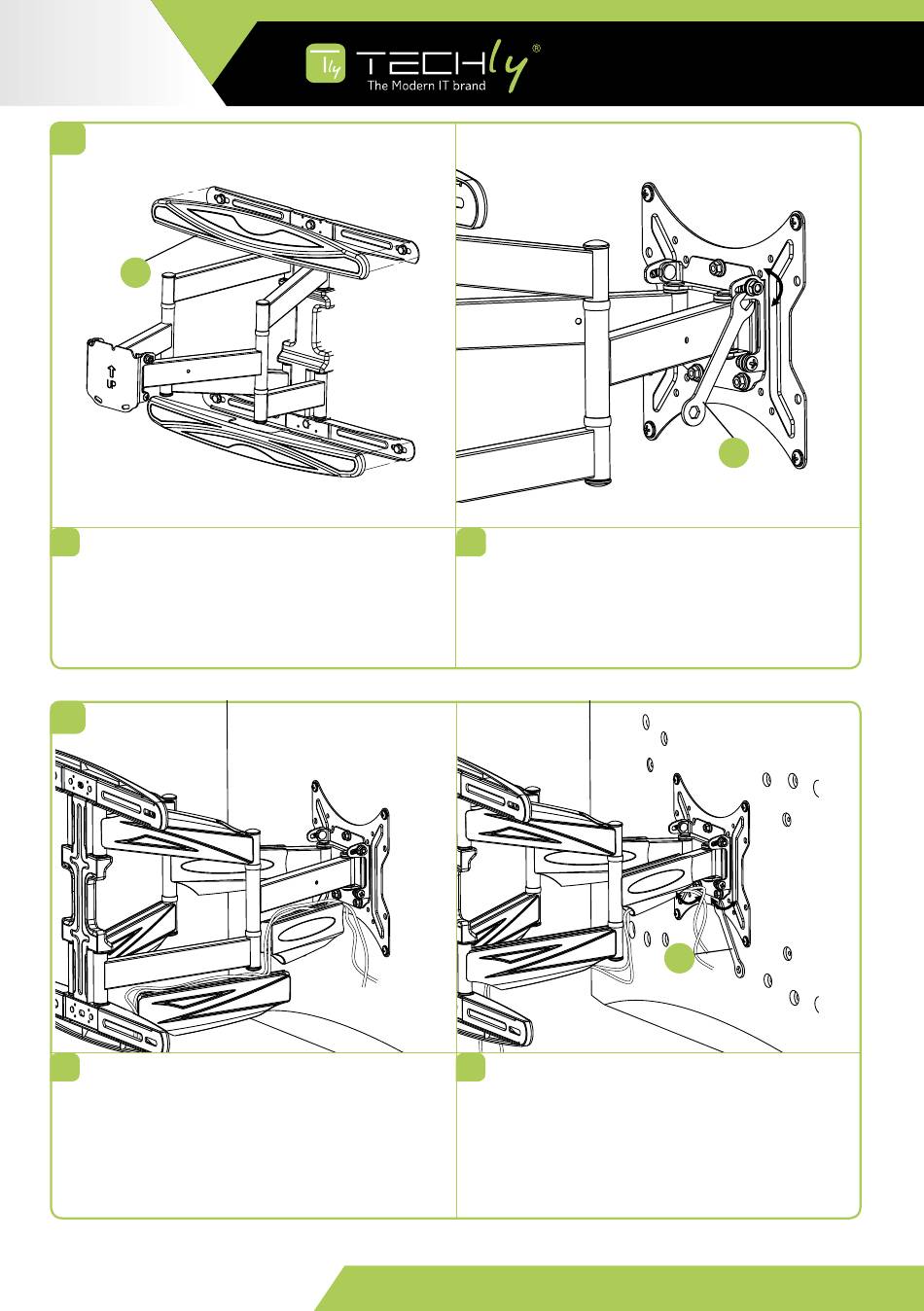 TECHly®
The Modern IT brand

UP