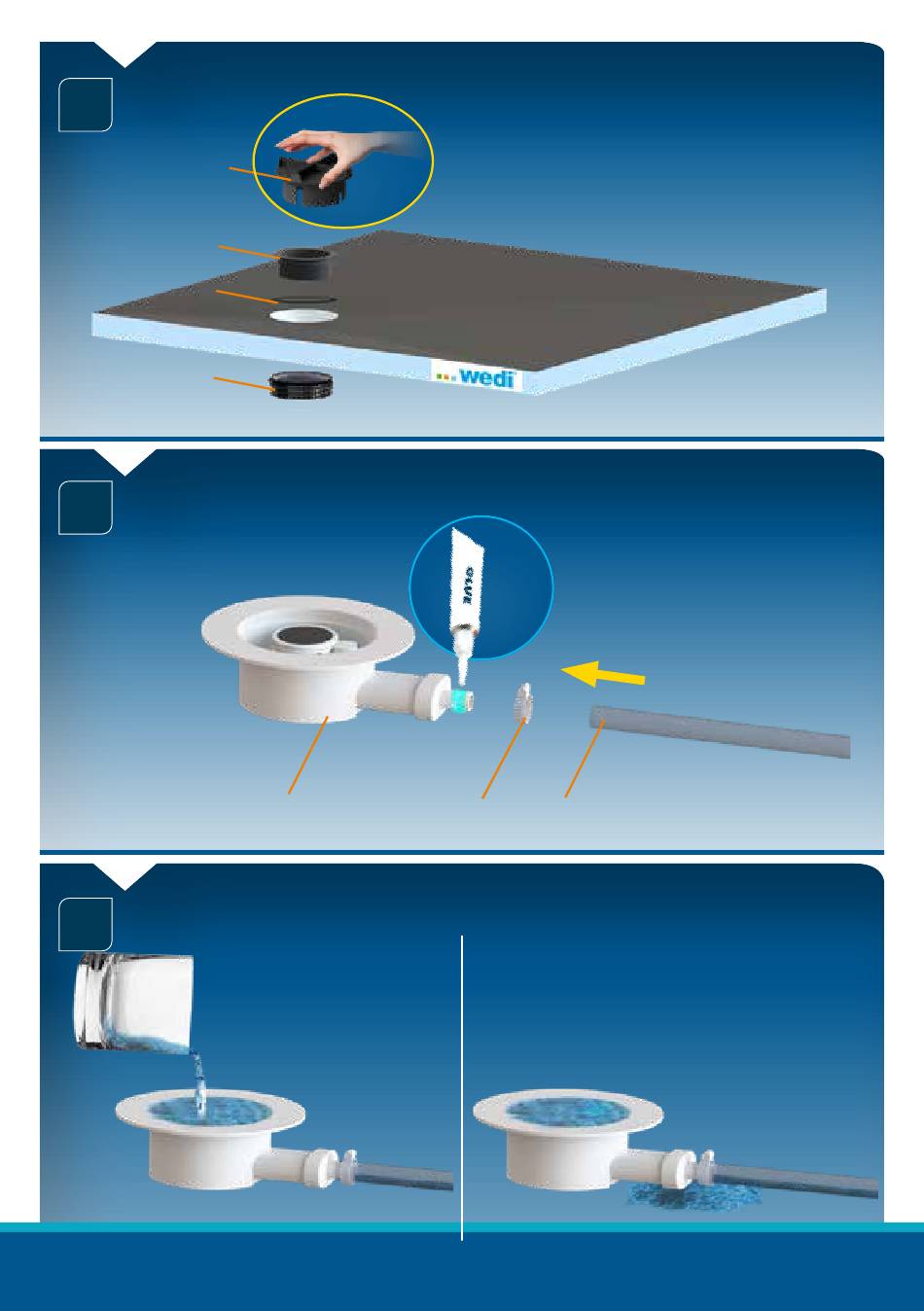 wedi

GLUE