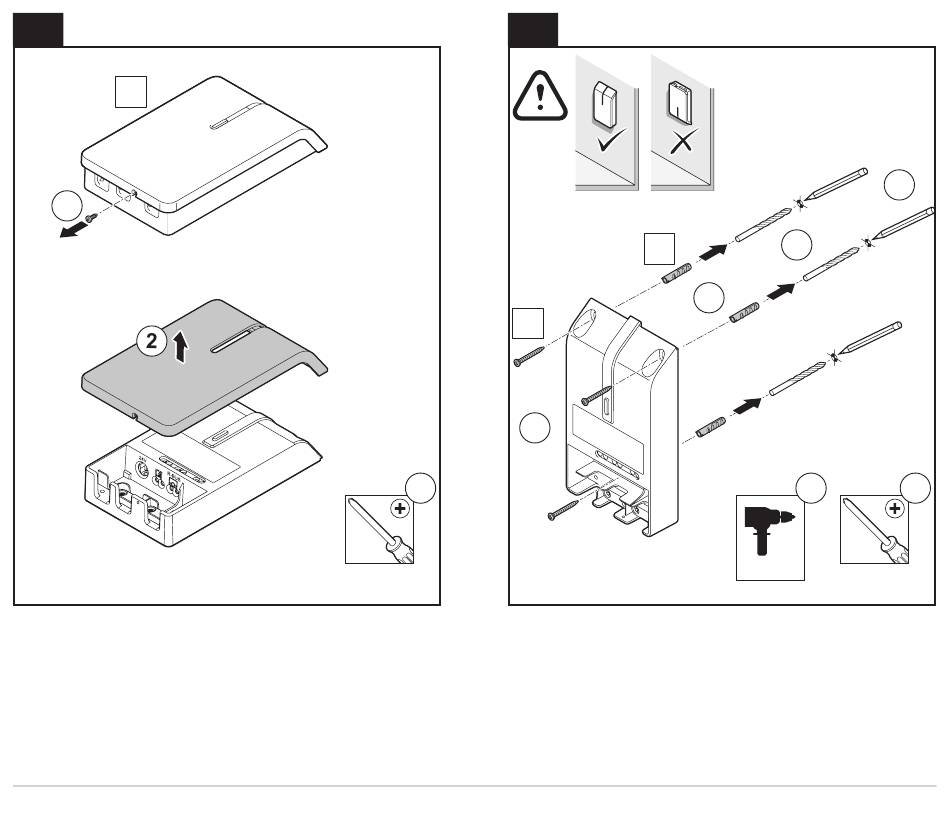 2